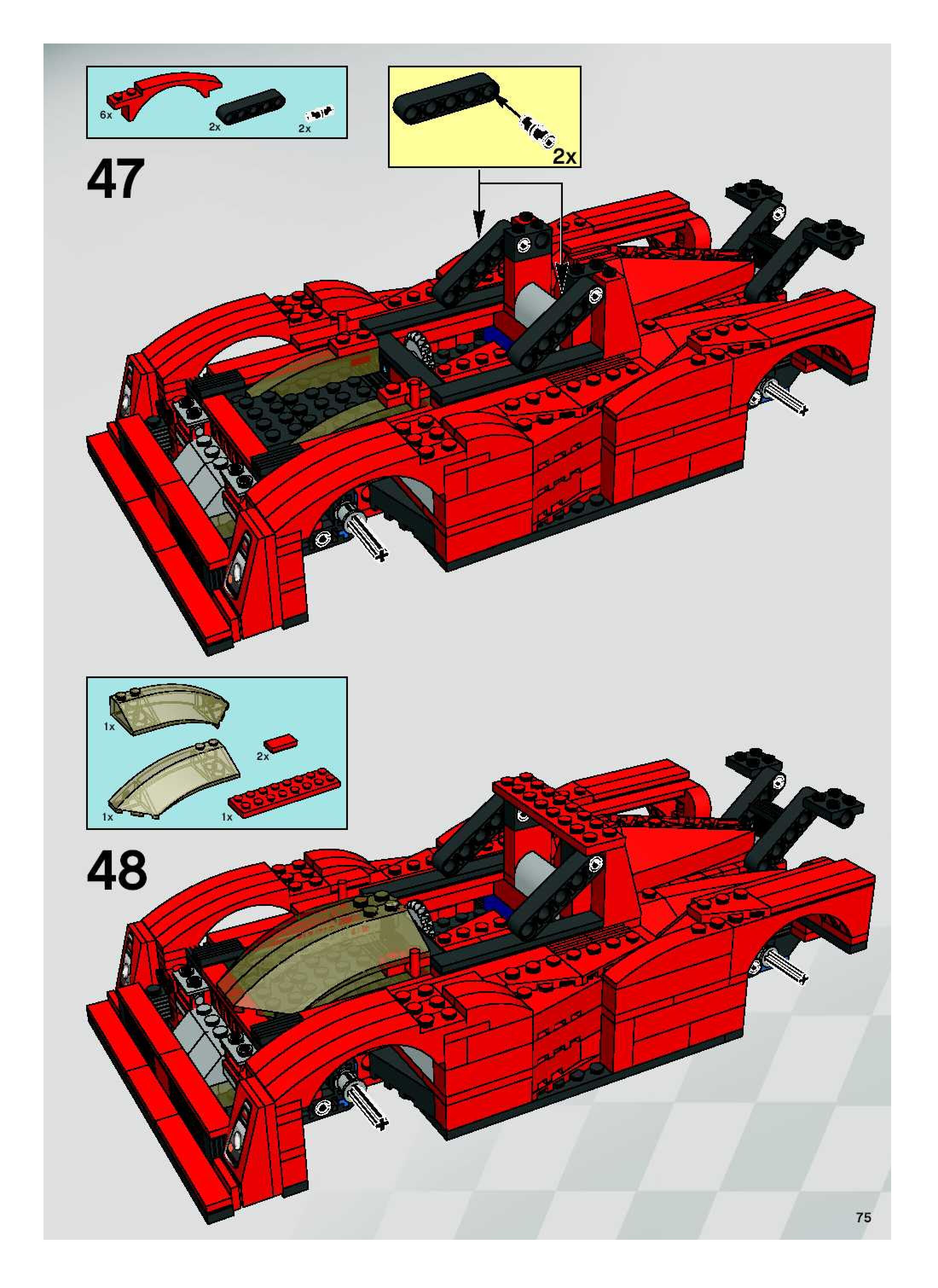 6x

2x

2x

2x

47

1x

2x

1x

1x

48

75