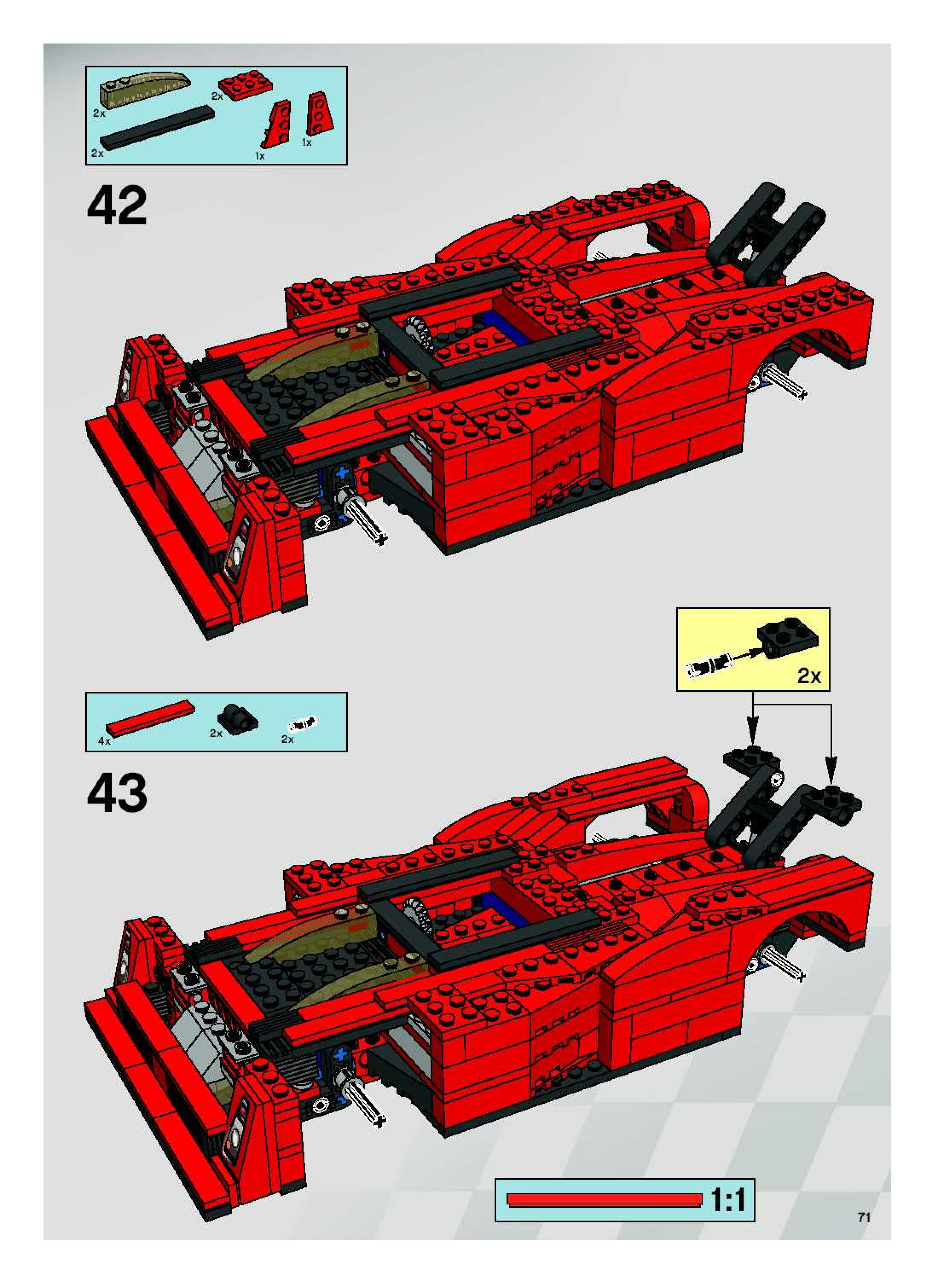 2x
2x
2x
1x
1x

42

2x

4x
2x
2x

43

1:1

71