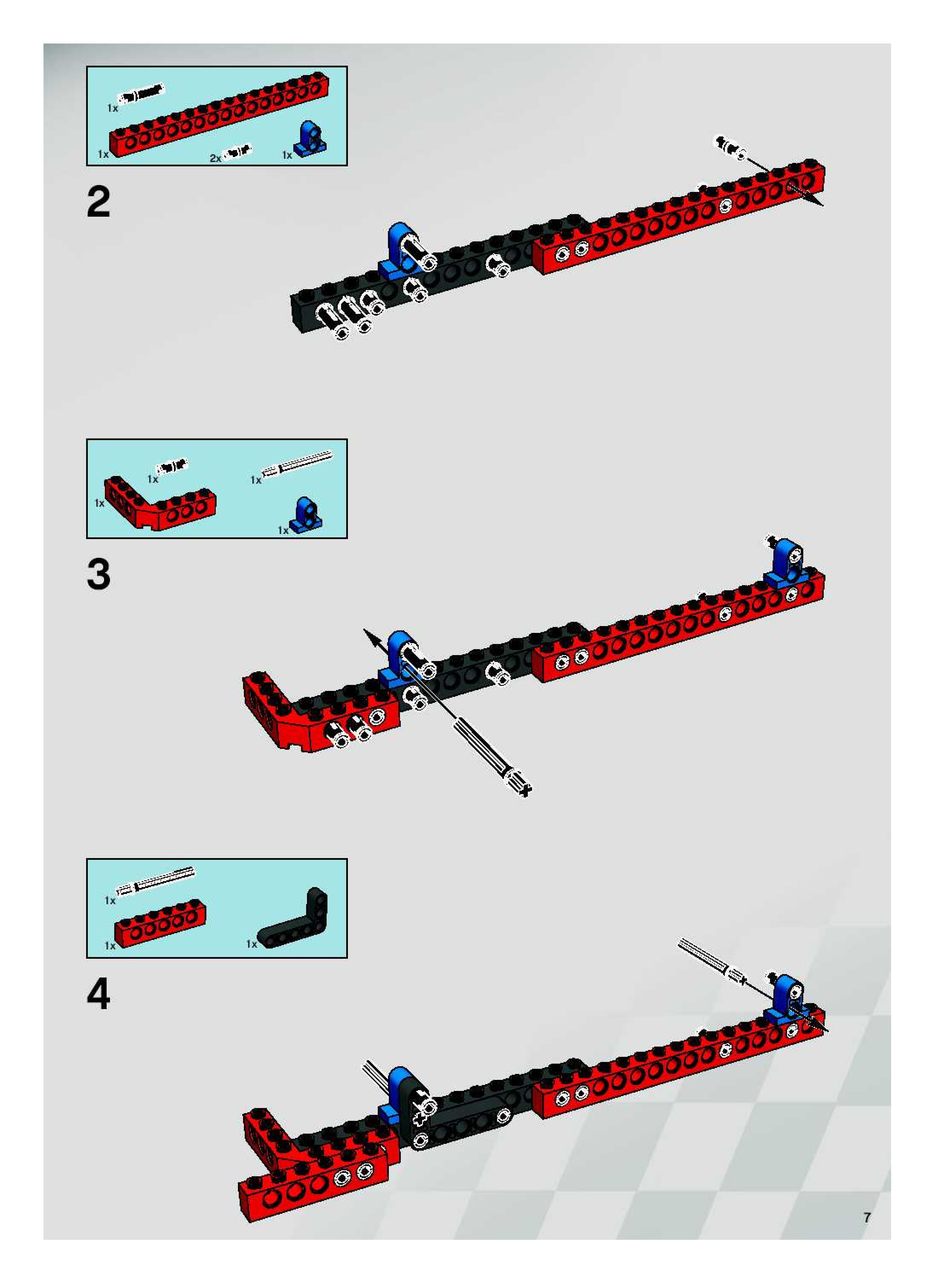 1x
1x
2x
1x
2

1x
1x
1x
1x
3

1x
1x
1x
4

7