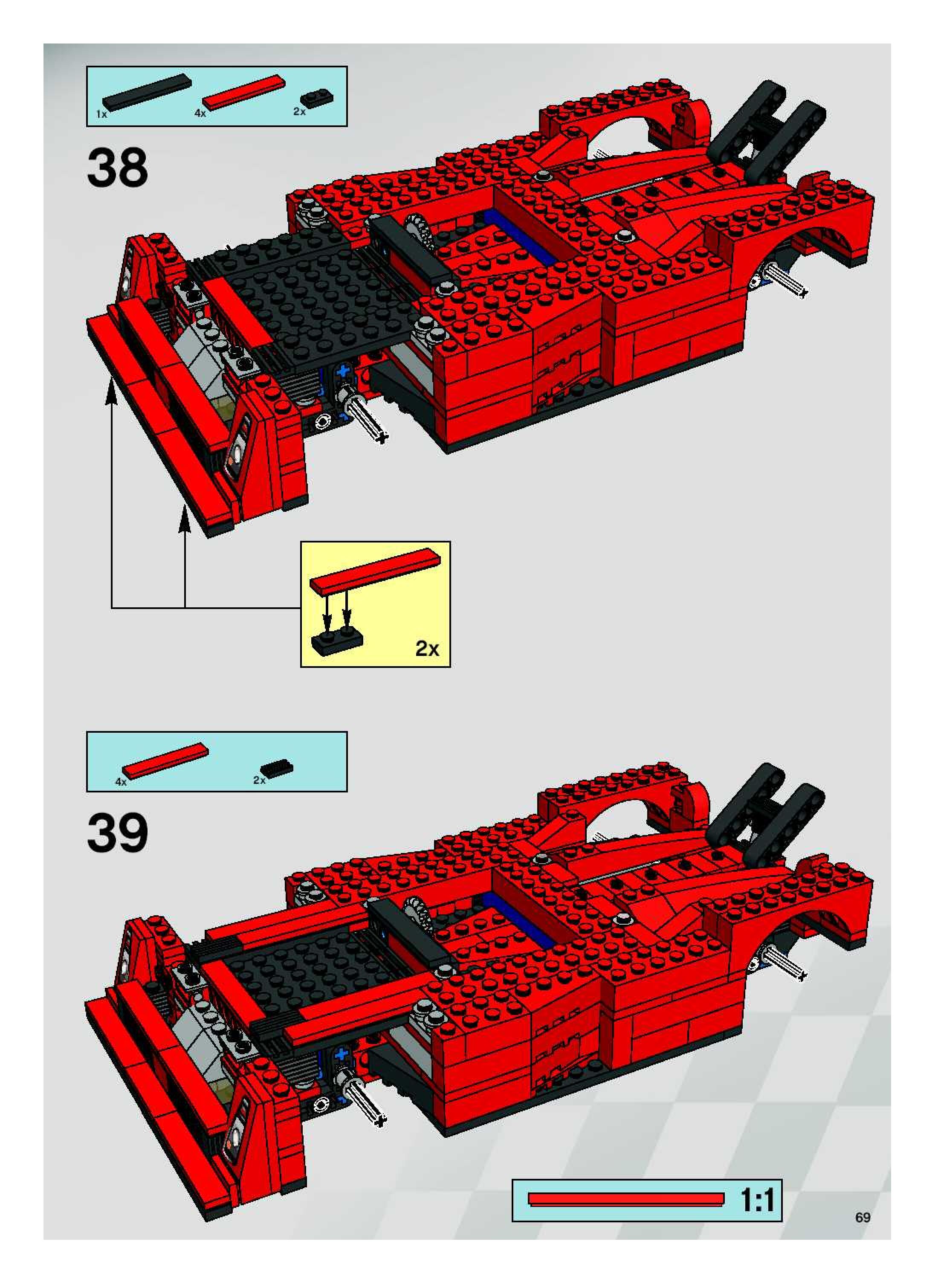 1x
4x
2x

38

2x

4x
2x

39

1:1

69