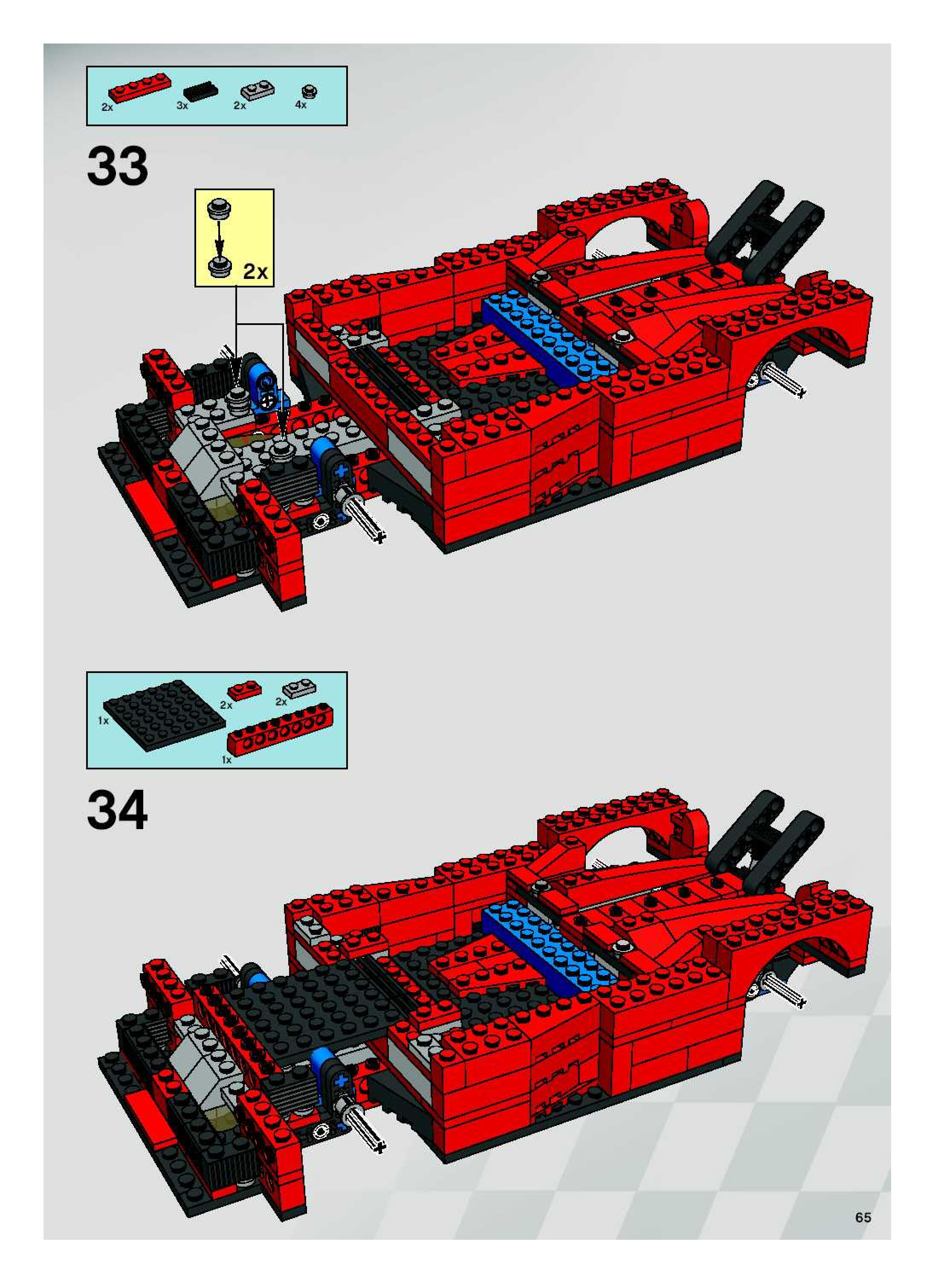 2x 3x 2x 4x

33

2x

1x 2x 2x 1x

34

65