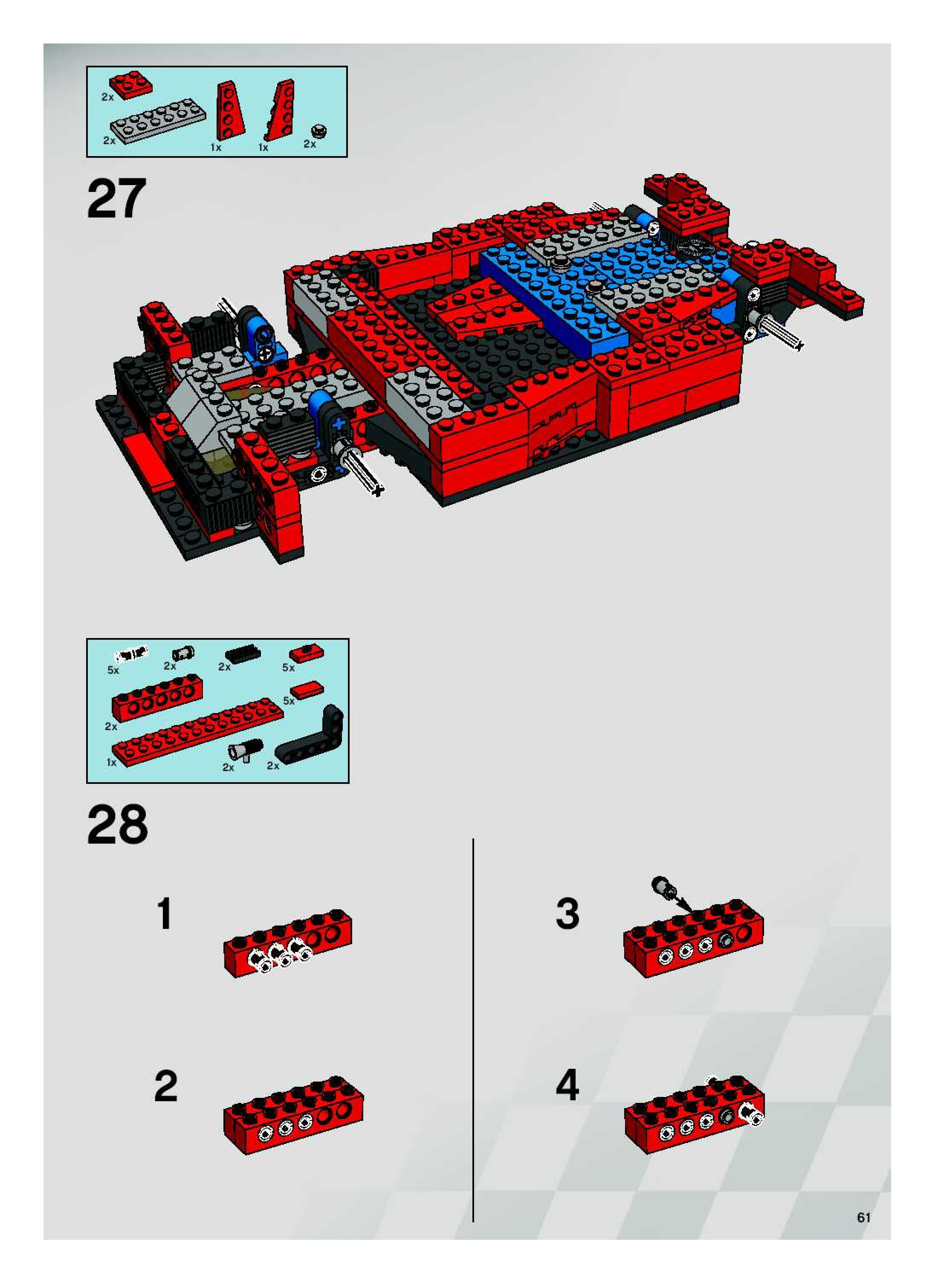 2x
2x
1x
1x
2x

27

5x
2x
2x
5x
5x
2x
1x
2x
2x

28

1

2

3

4

61