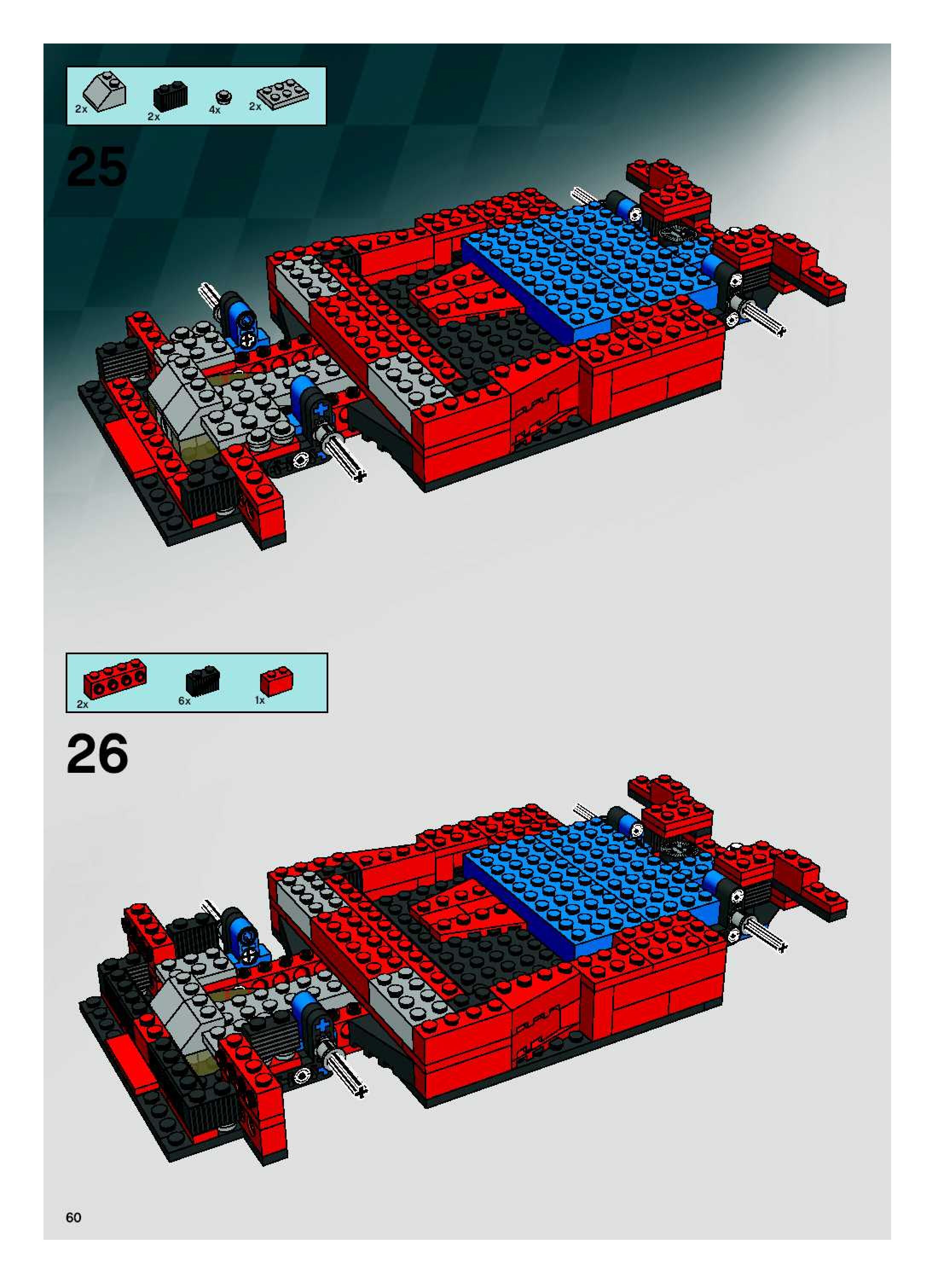 2x 2x 4x 2x

25

2x 6x 1x

26

60