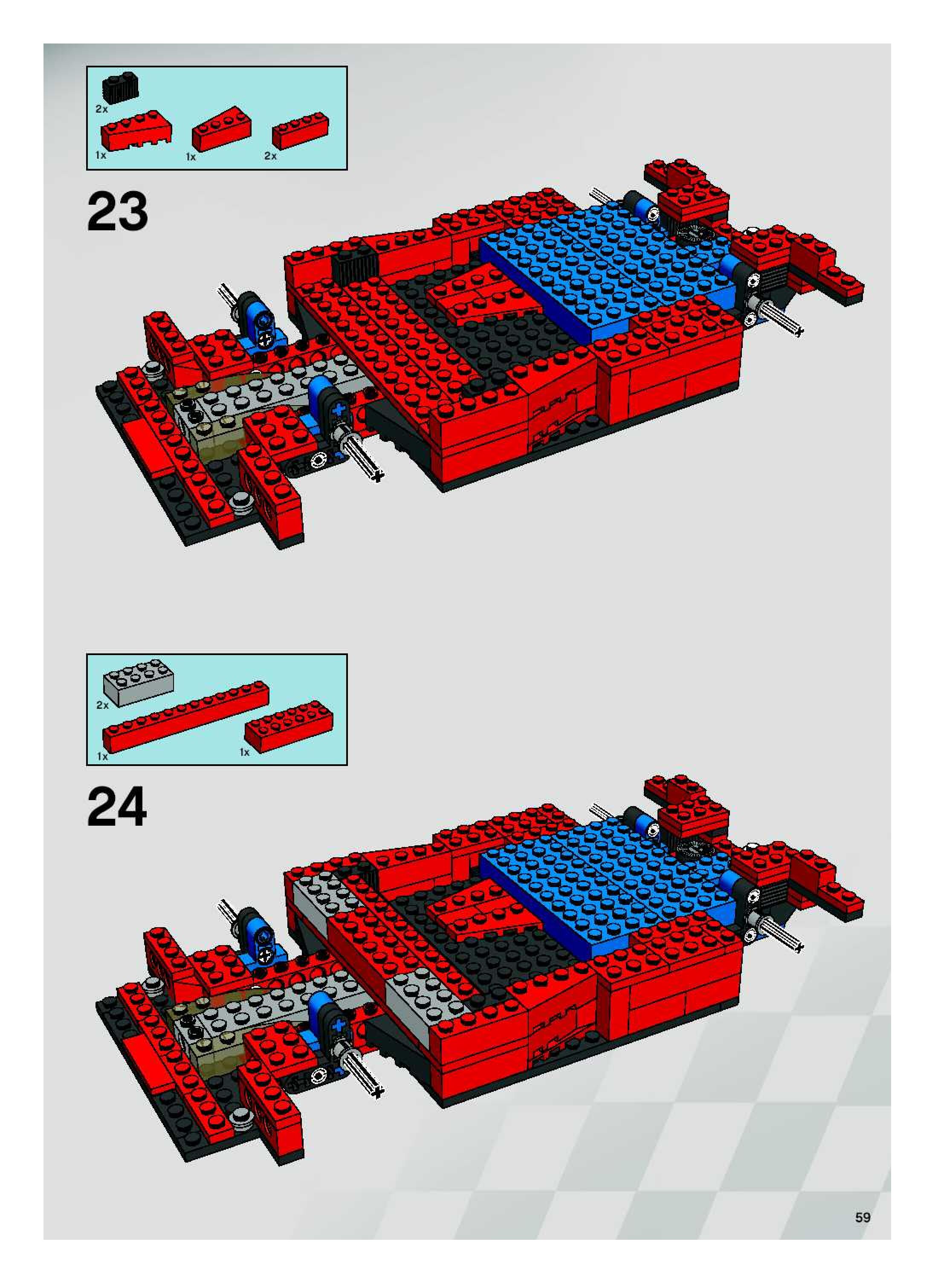 2x
1x
1x
2x

23

2x
1x
1x

24

59