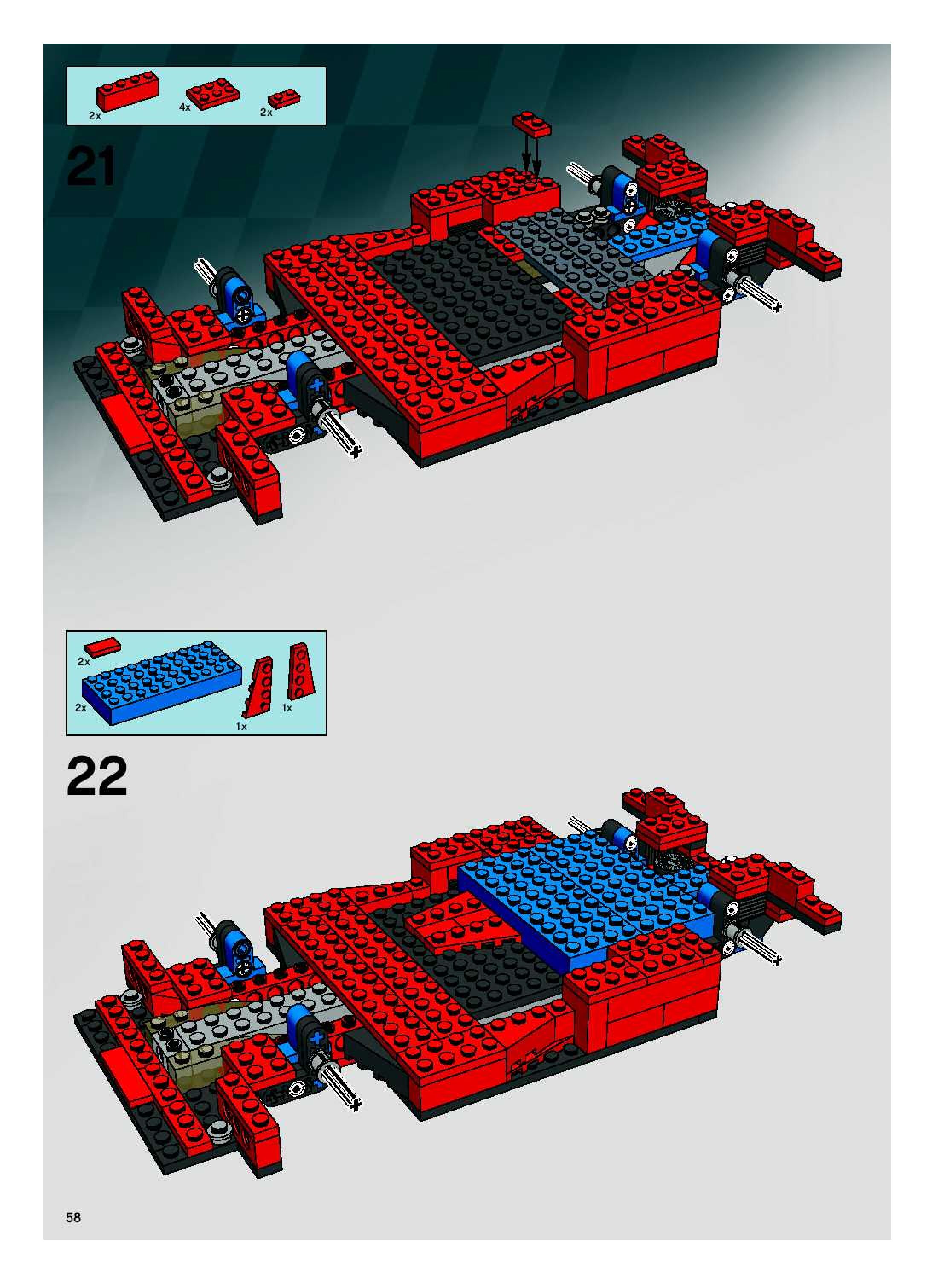 2x
4x
2x

21

2x
2x
1x
1x

22

58