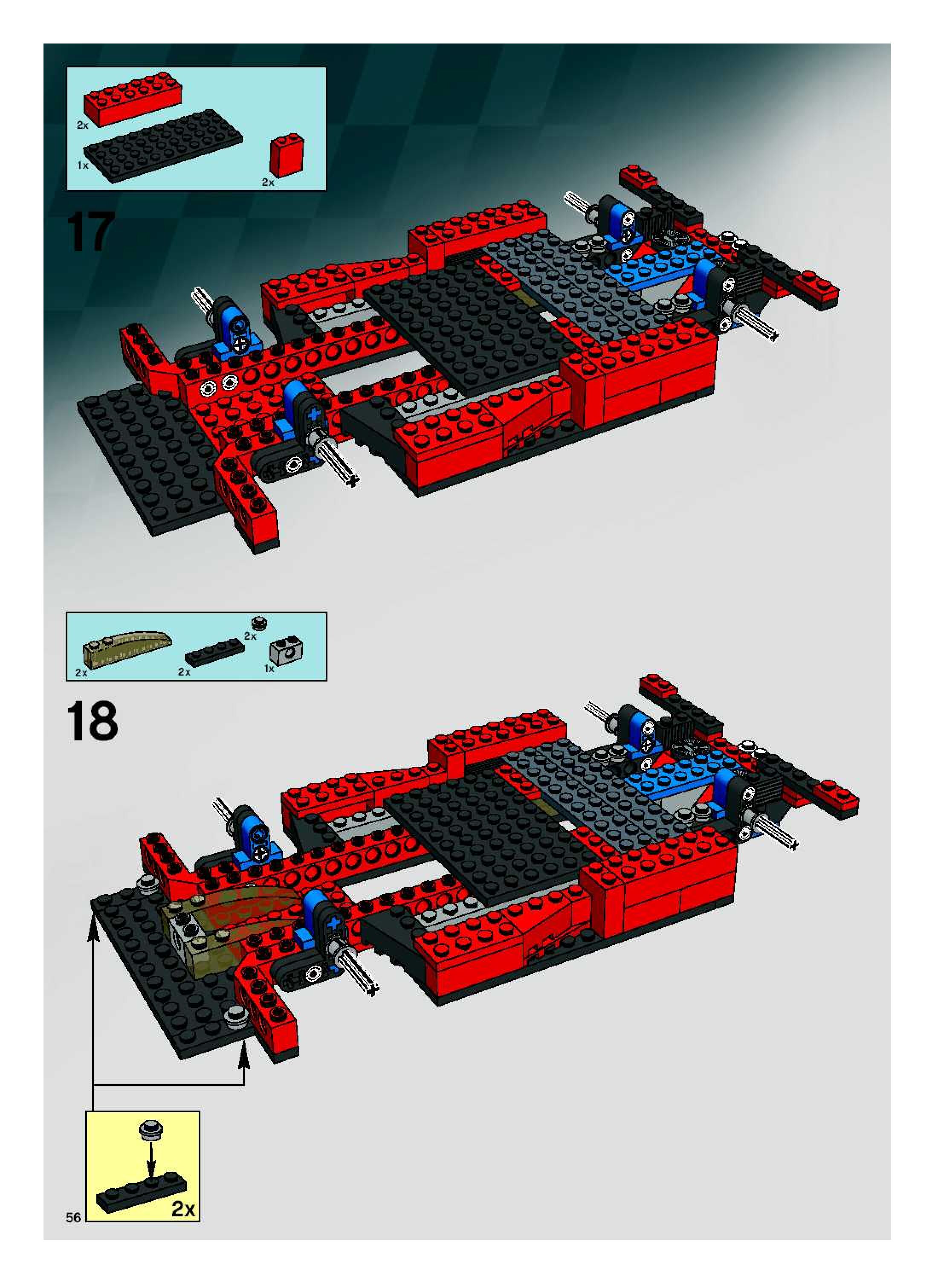 2x

1x

2x

17

2x

2x

2x

1x

18

2x

56