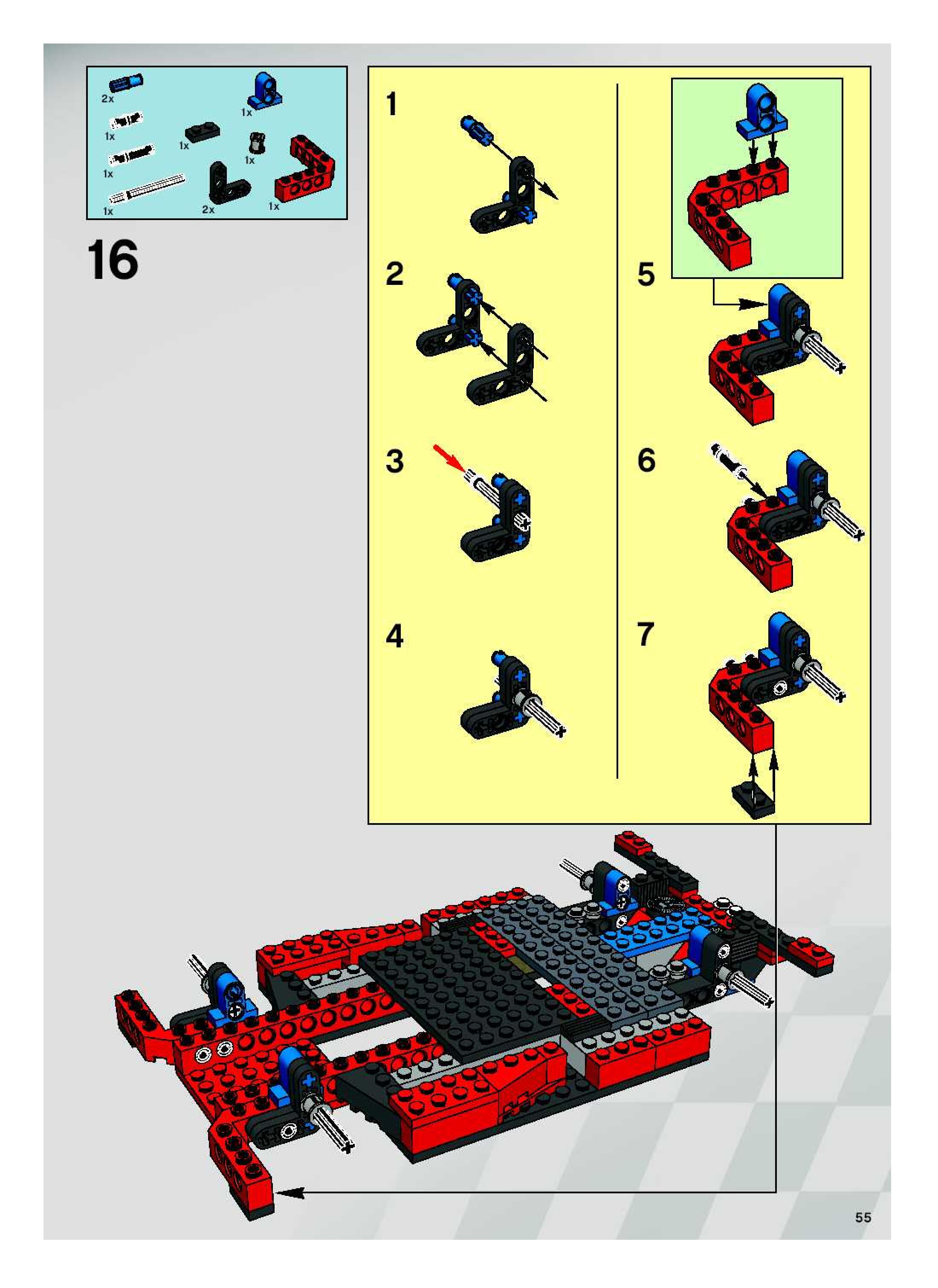 2x
1x
1x
1x
1x
1x
1x
2x
1x

16

1
2
3
4
5
6
7

55