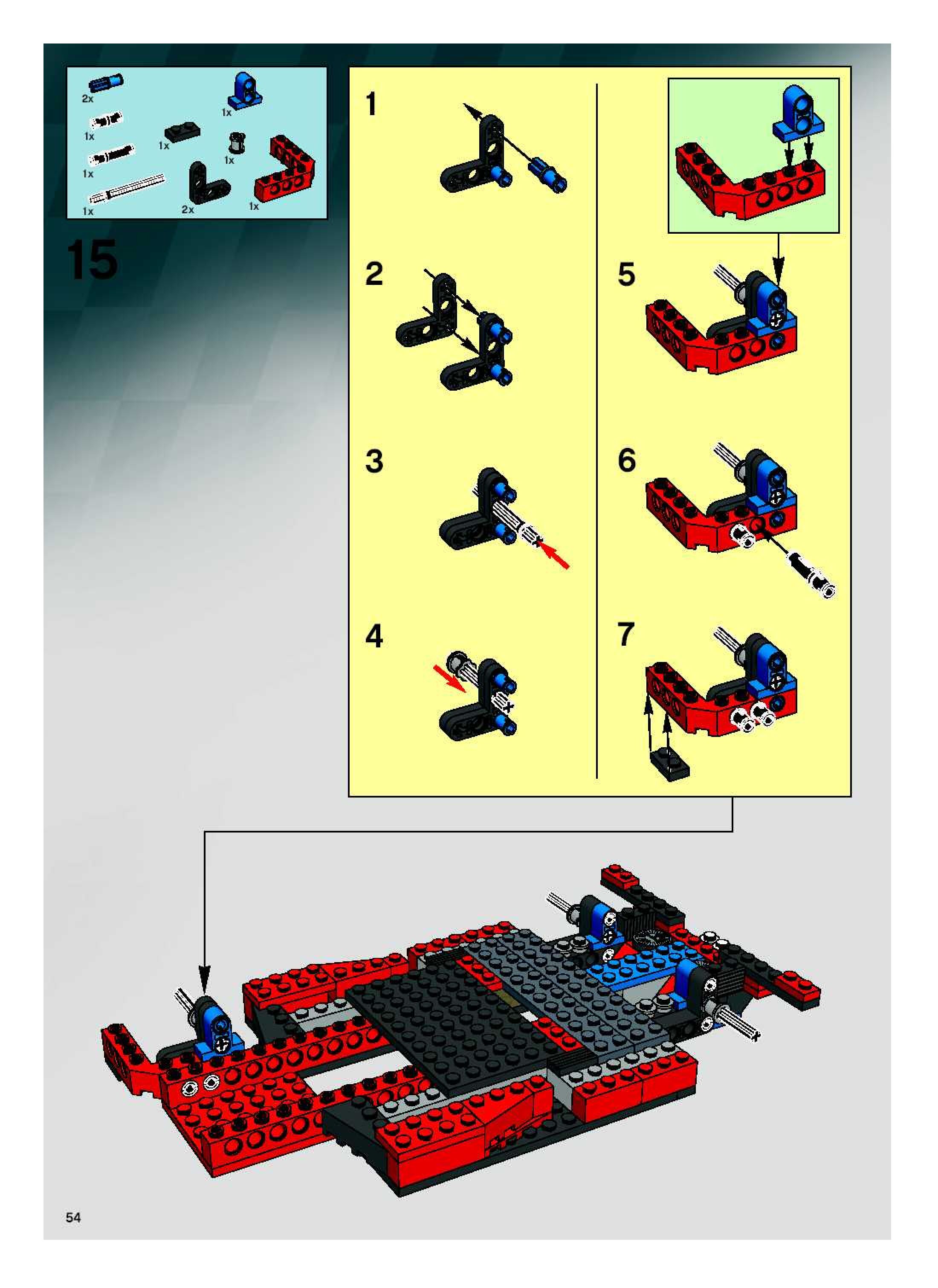 2x
1x
1x
1x
1x
1x
1x
2x
1x

15

1

2

3

4

5

6

7

54