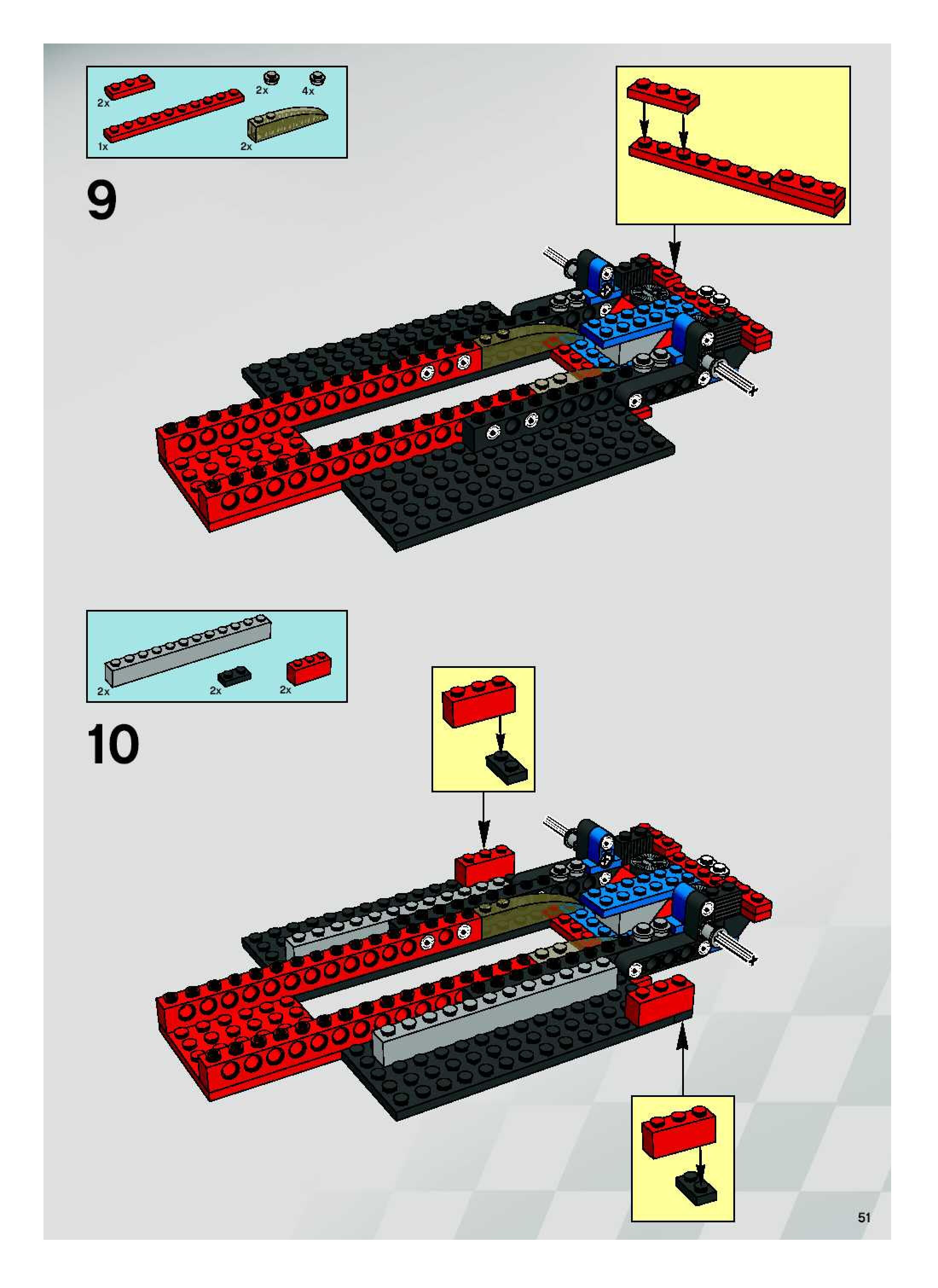 2x
2x
4x
1x
2x

9

2x
2x
2x

10

51