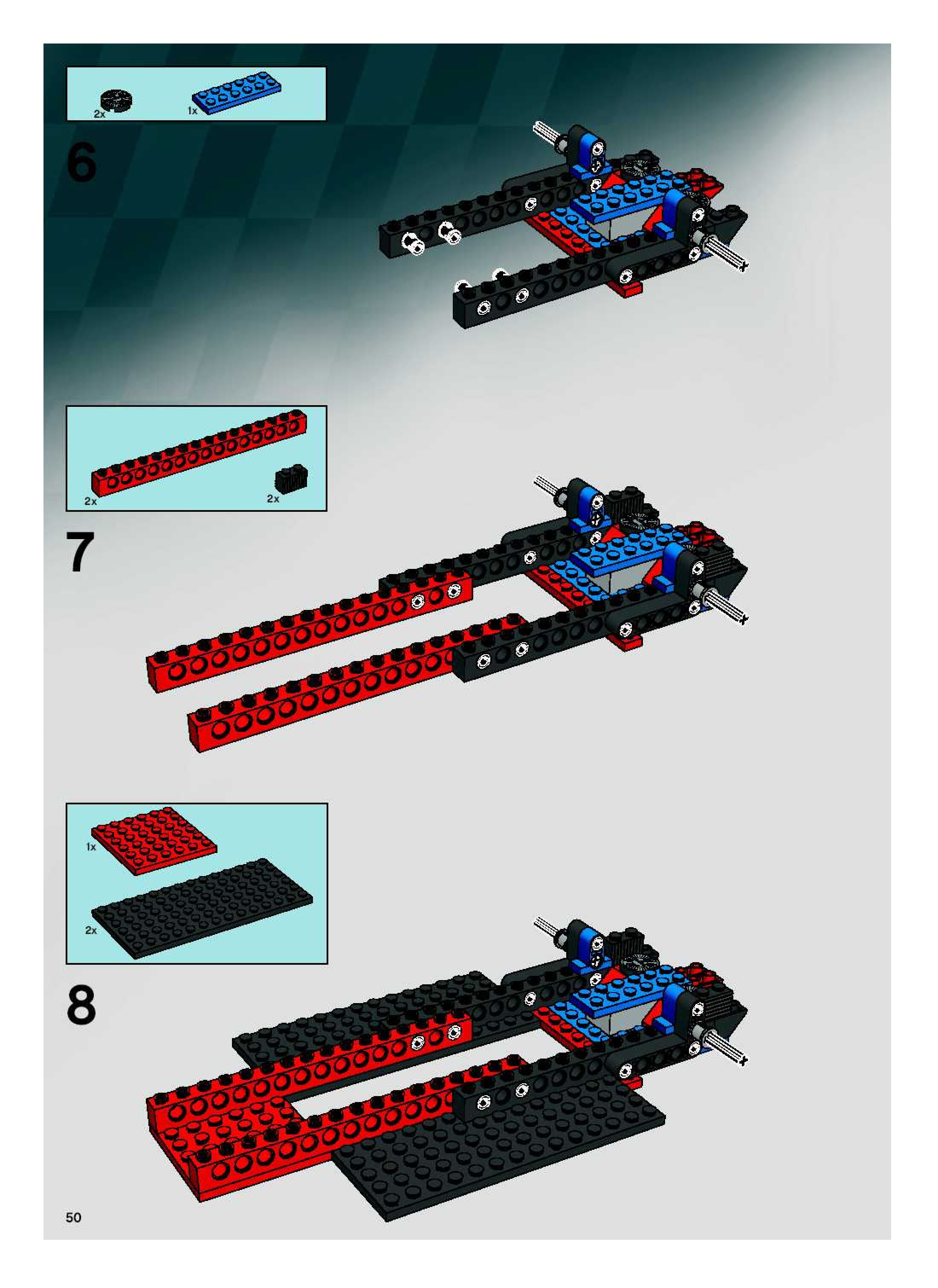 2x
1x

6

2x
2x

7

1x
2x

8

50