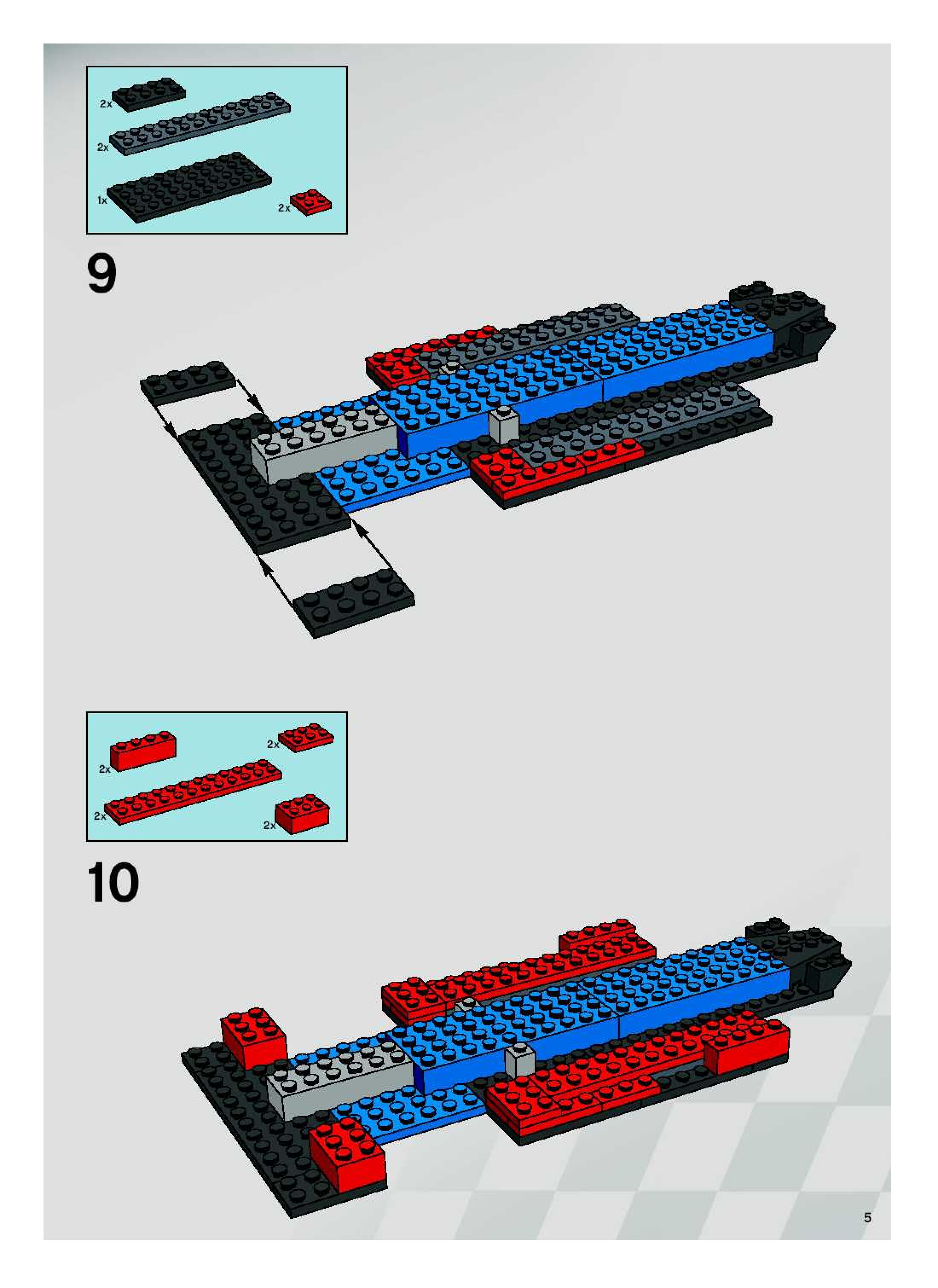 2x
2x
1x
2x

9

2x
2x
2x
2x

10

5