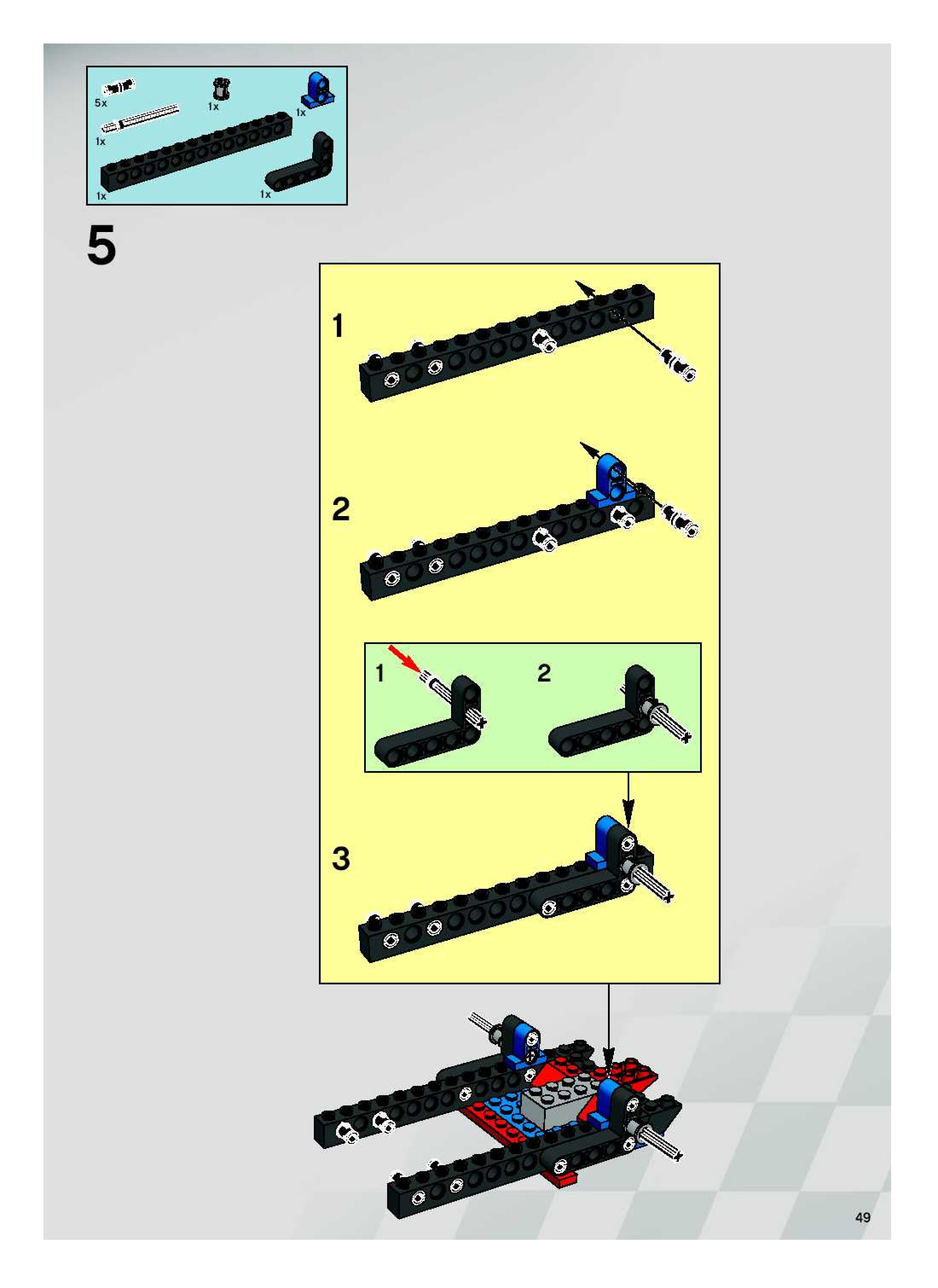 5x
1x
1x
1x
1x
1x

5

1

2

1
2

3

49