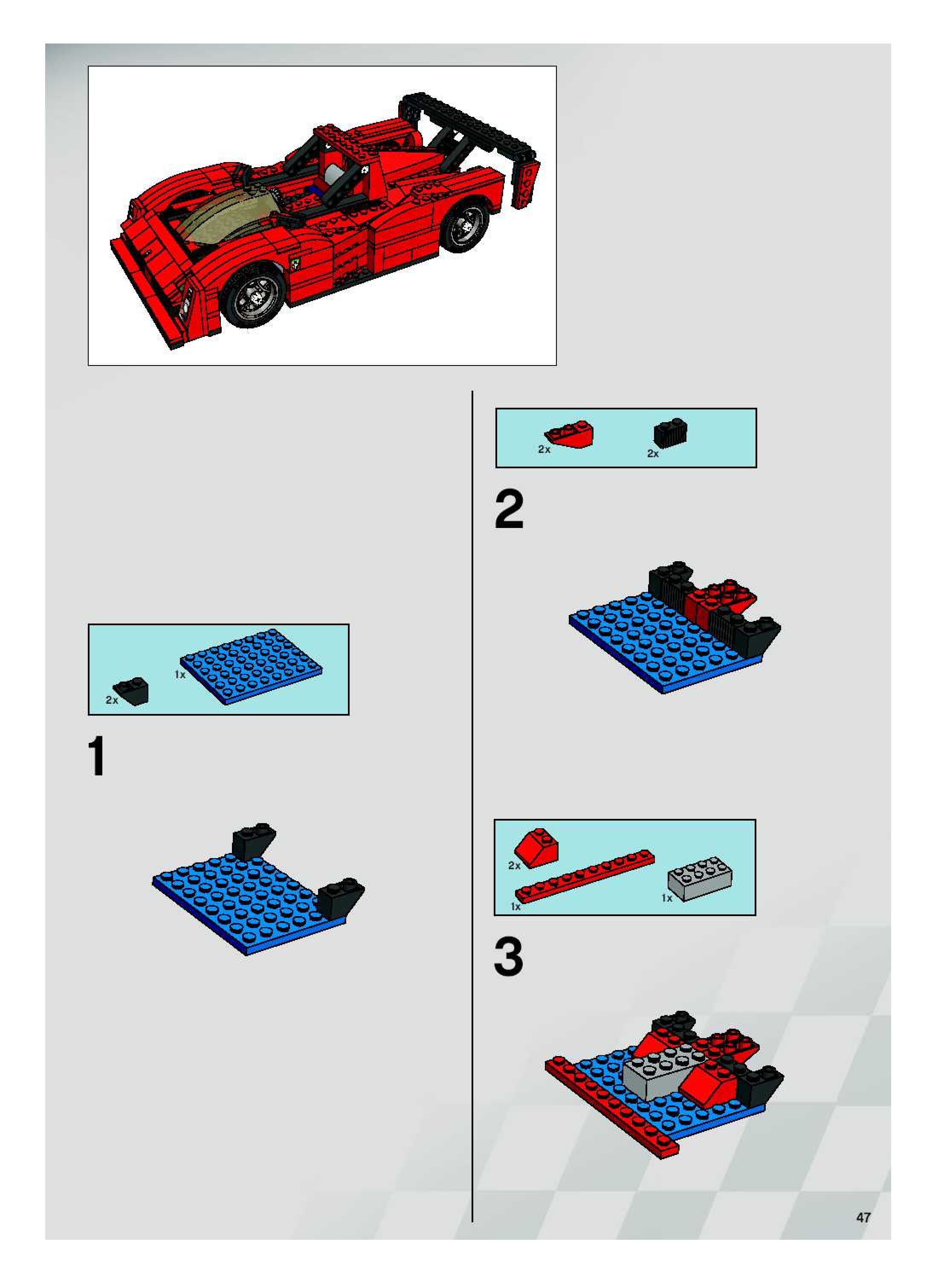 2x

1x

1

2x

2x

2

2x

1x

1x

3

47