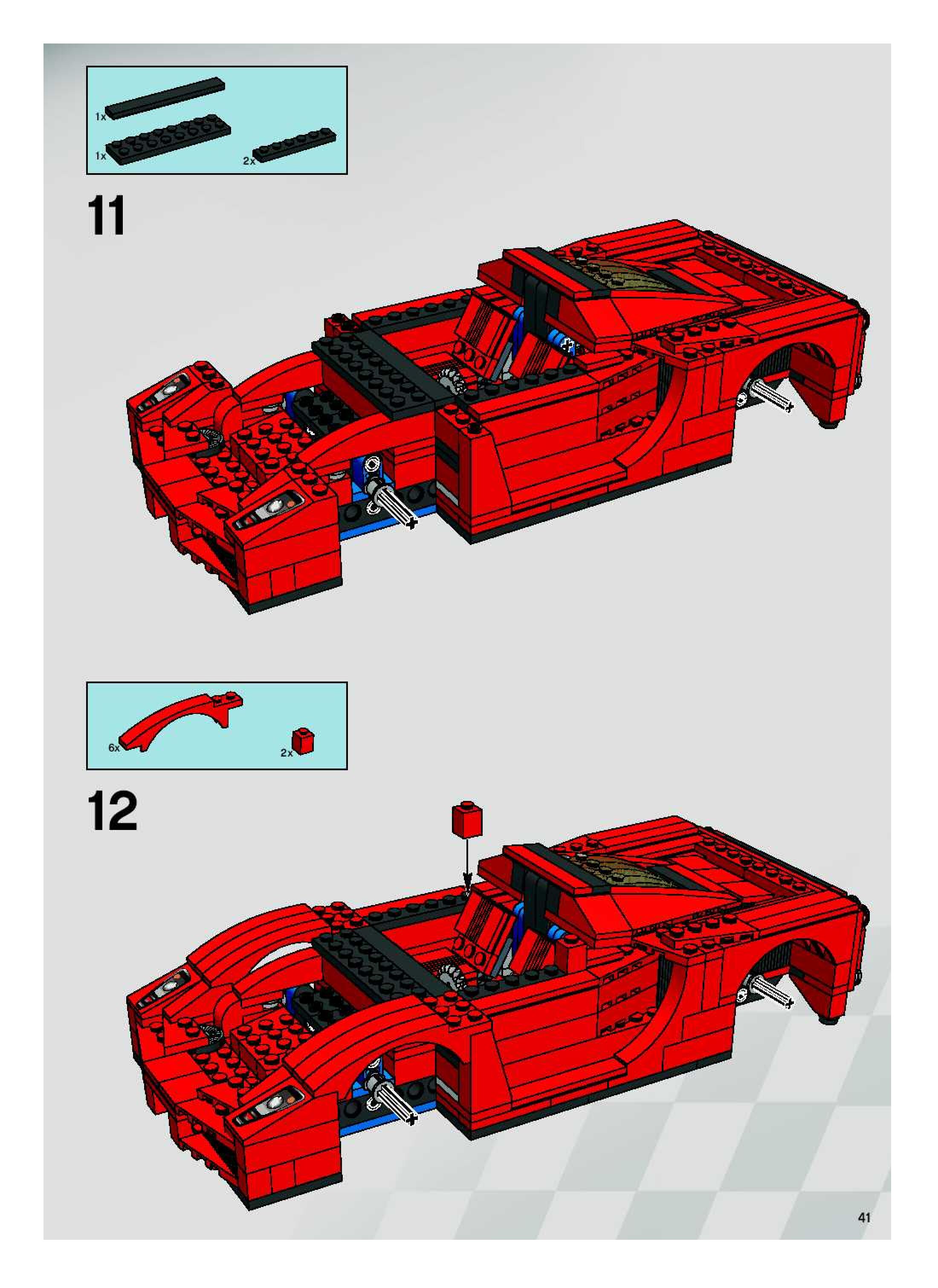 1x

1x

2x

11

6x

2x

12

41