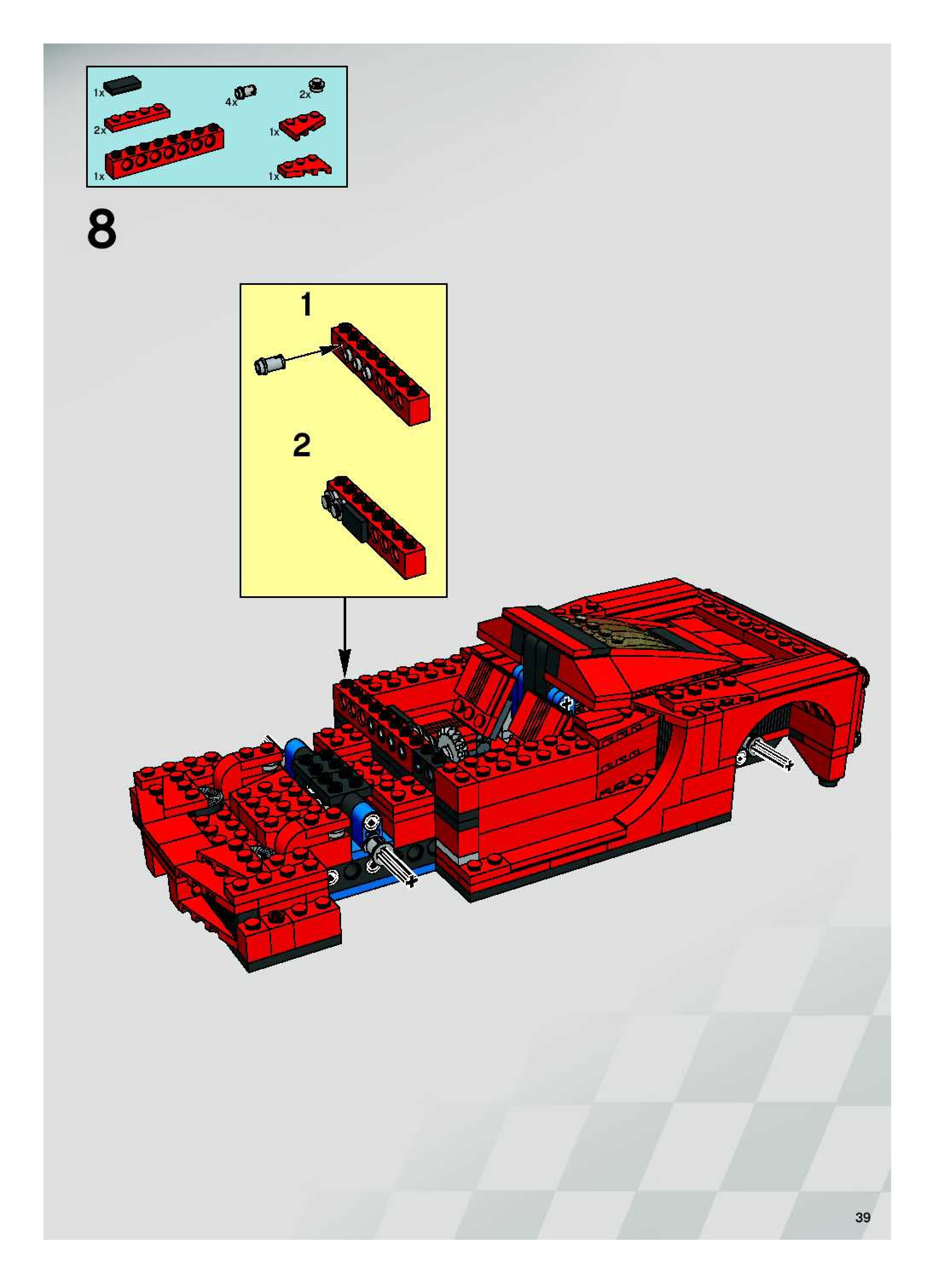 1x
4x
2x
2x
1x
1x
1x

8

1

2

39