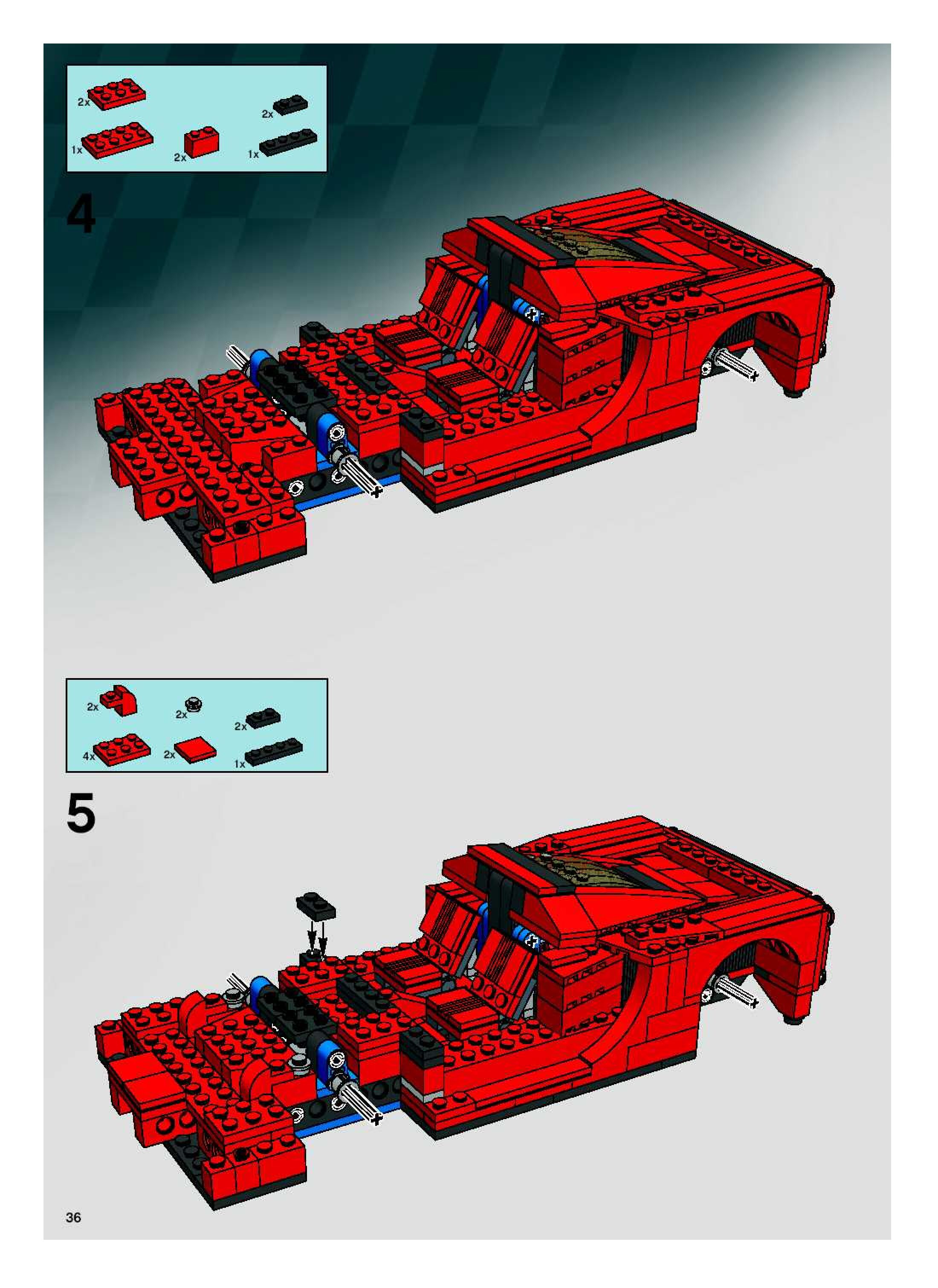 2x
2x
1x
2x
1x

4

2x
2x
2x
4x
2x
1x

5

36