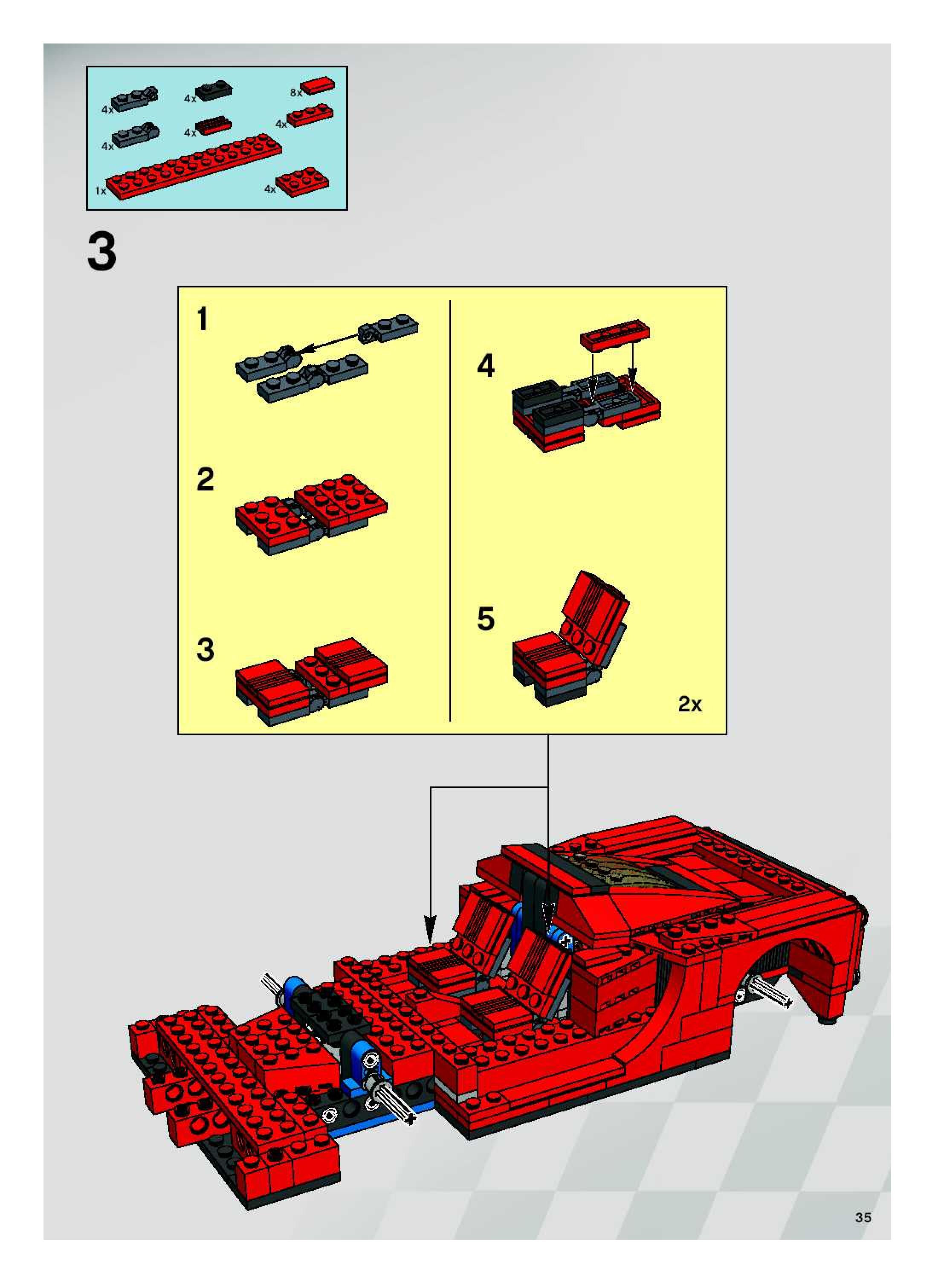 4x
4x
8x
4x
4x
4x
1x
4x

3

1

2

3

4

5

2x

35