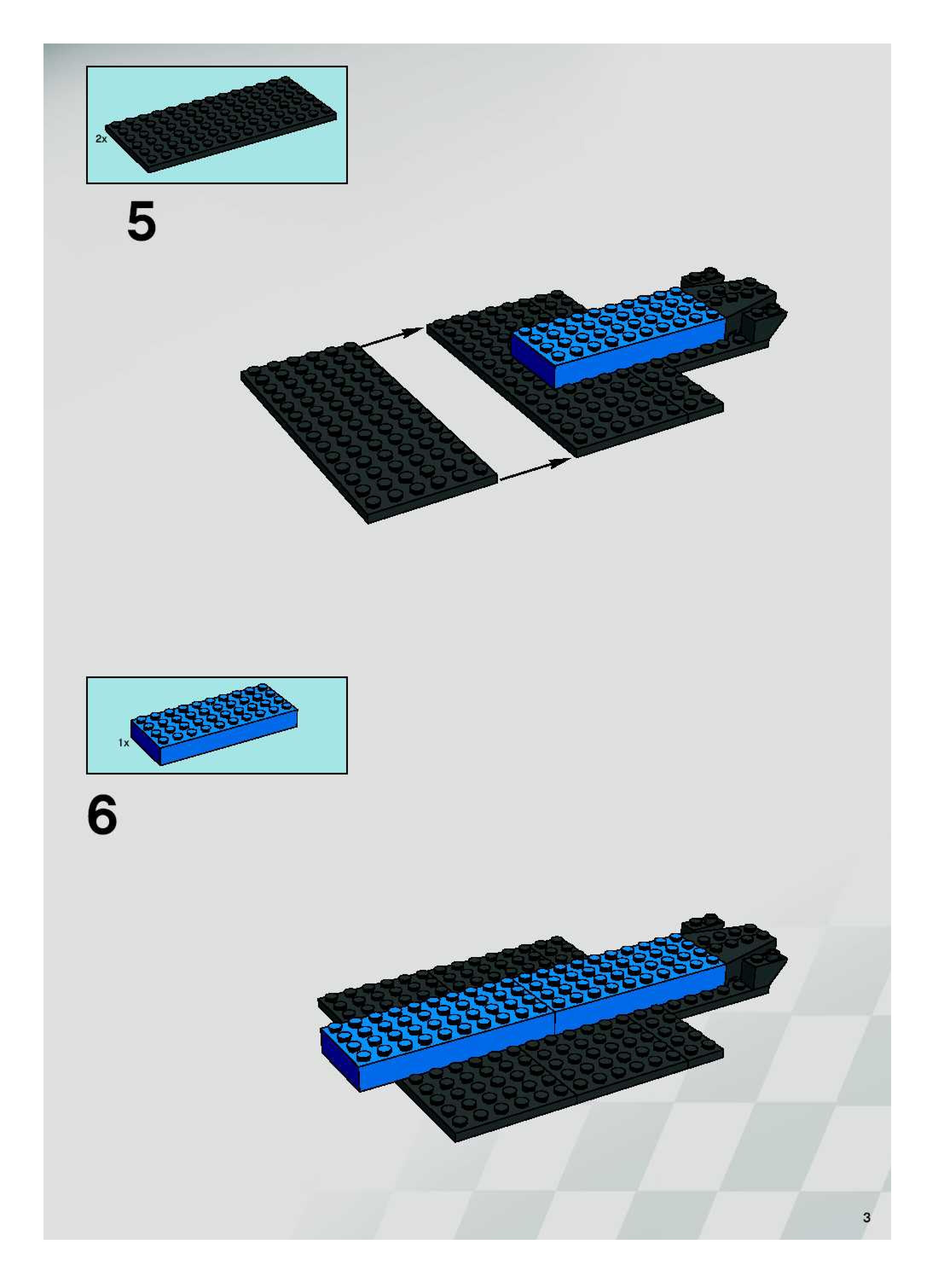 2x

5

1x

6

3