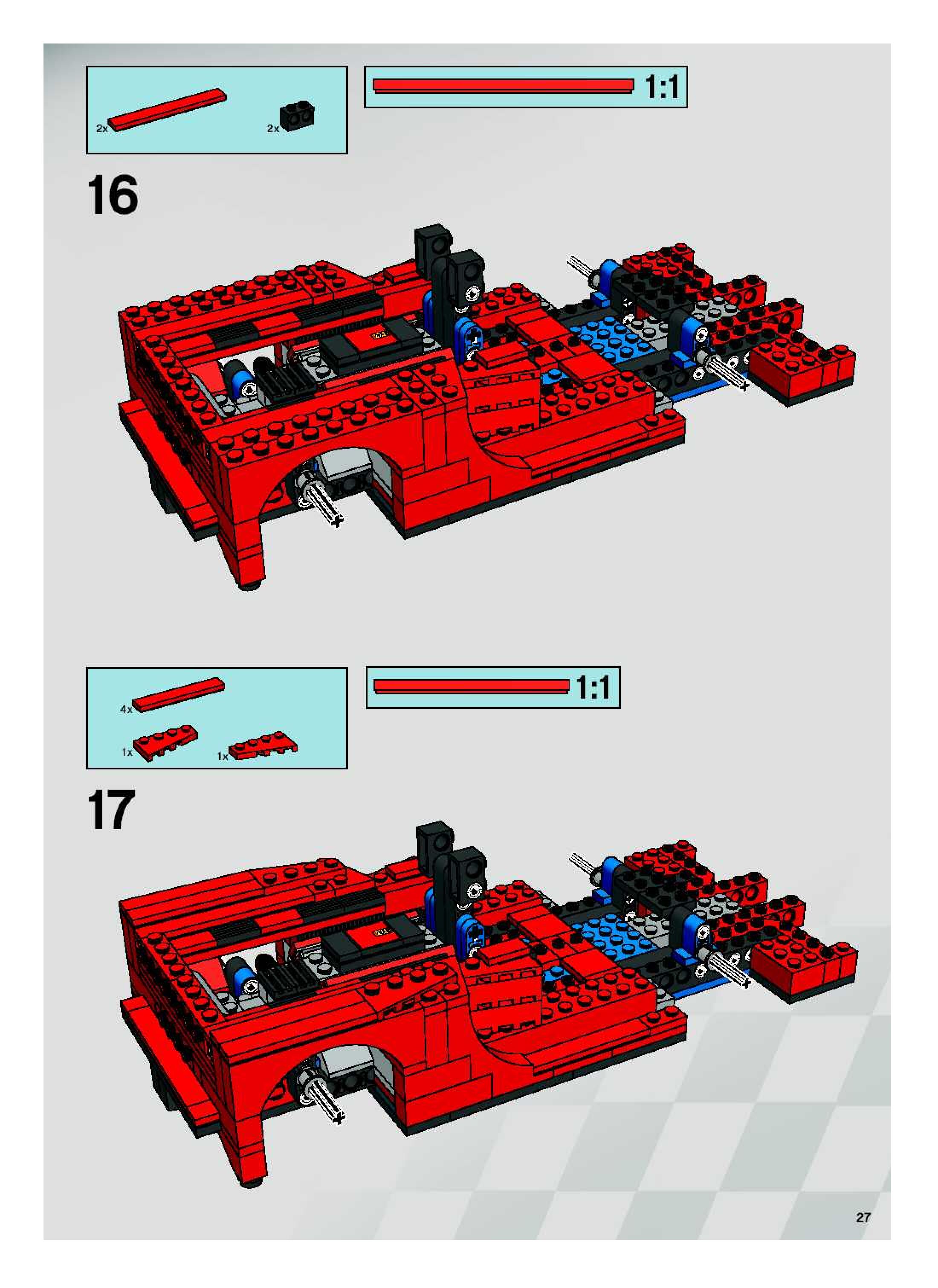 2x 2x

1:1

16

4x

1x 1x

1:1

17

27