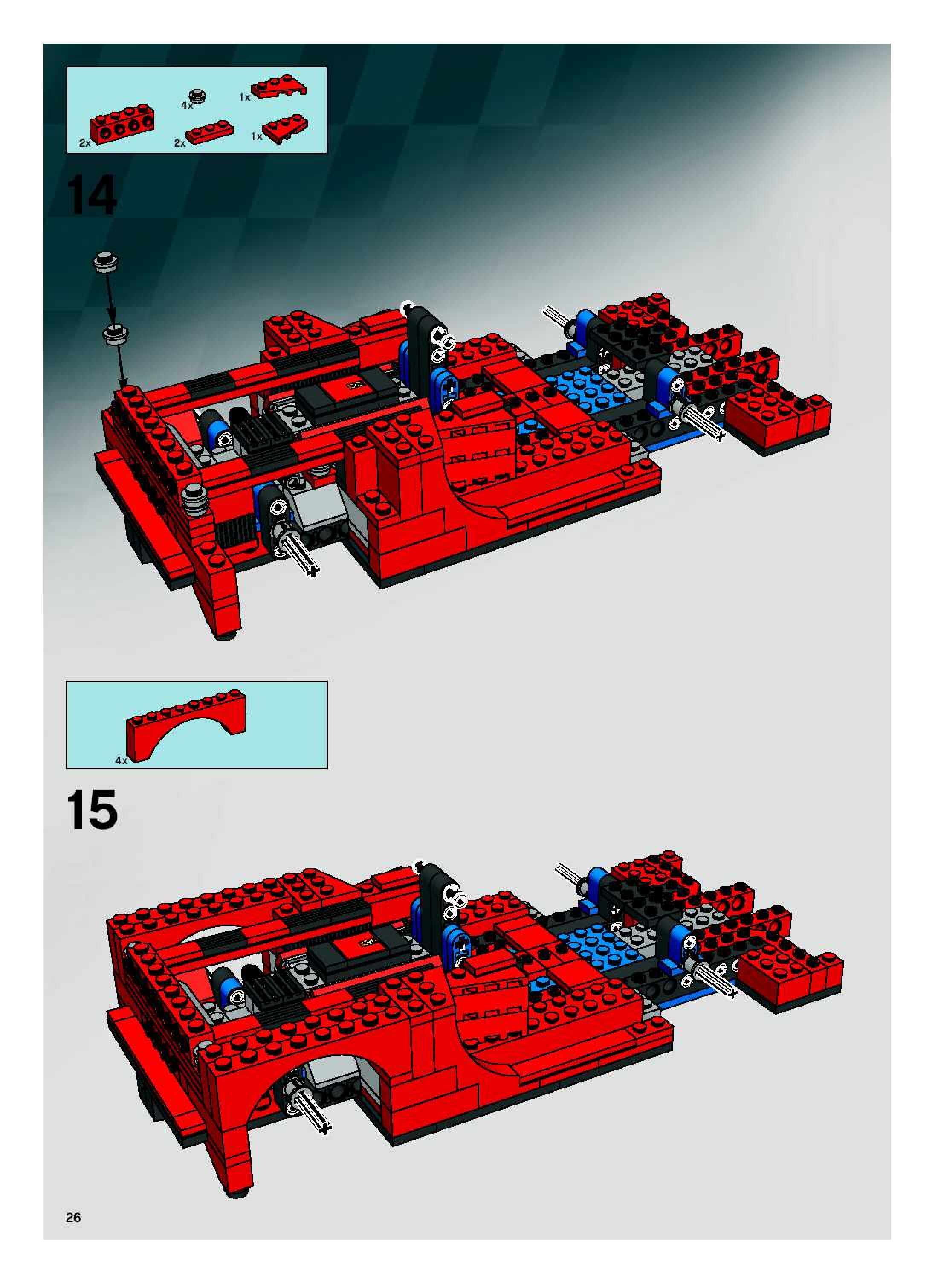 4x
1x
2x
2x
1x

14

4x

15

26