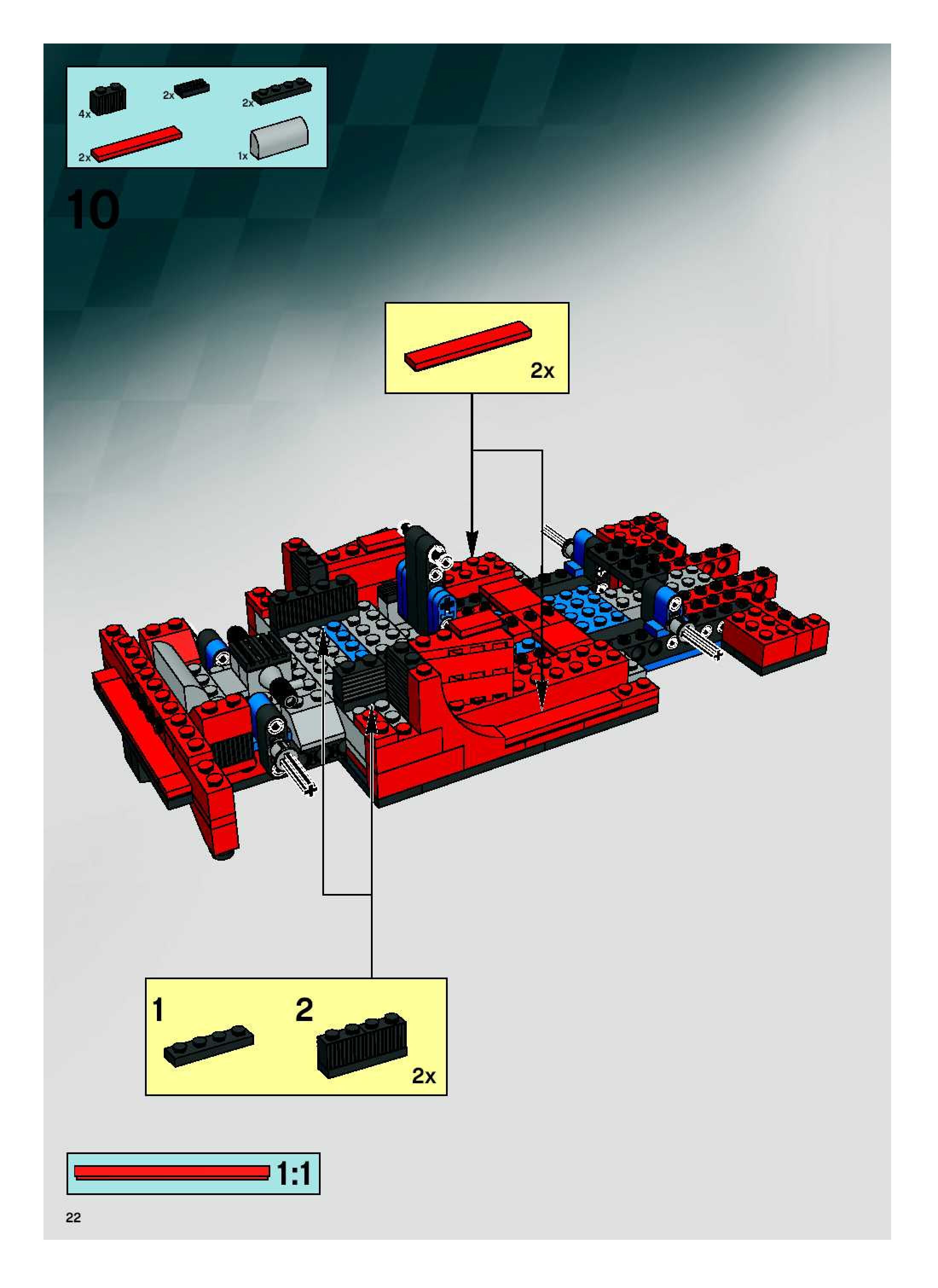 4x 2x 2x
2x 1x

10

2x

1 2
2x

1:1

22