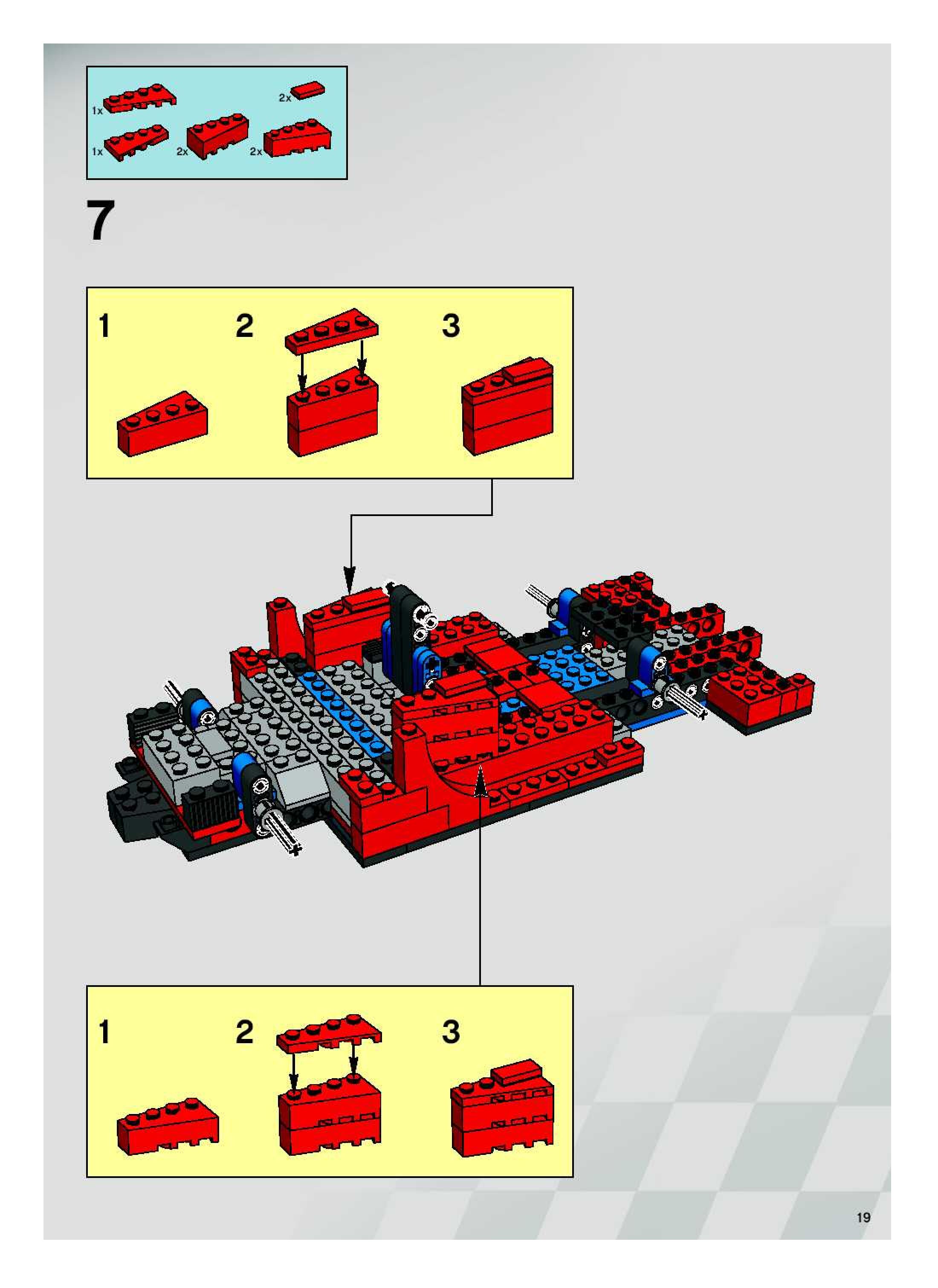 1x 2x
1x 2x 2x

7

1 2 3

1 2 3

19