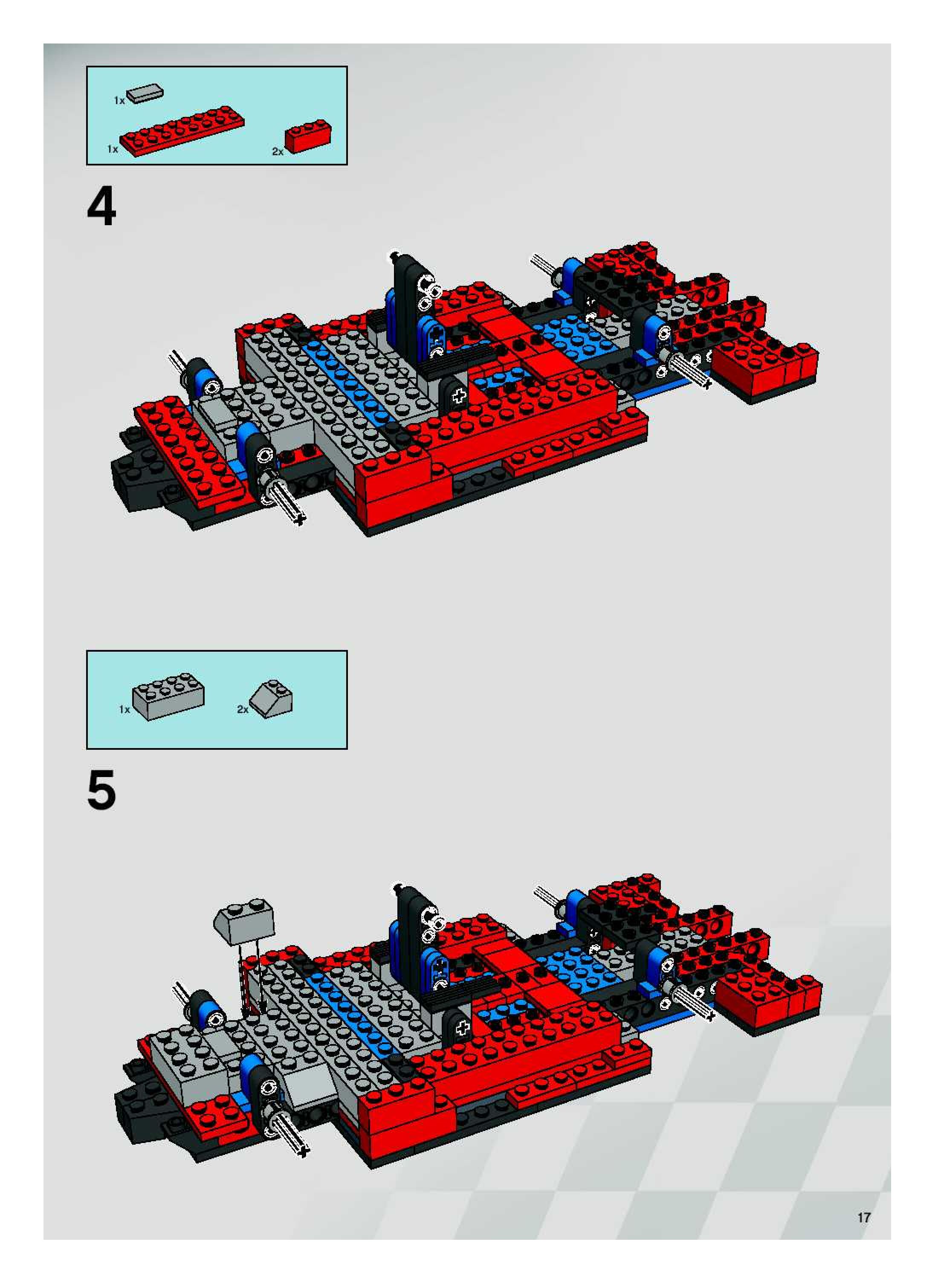 1x
1x
2x

4

1x
2x

5

17