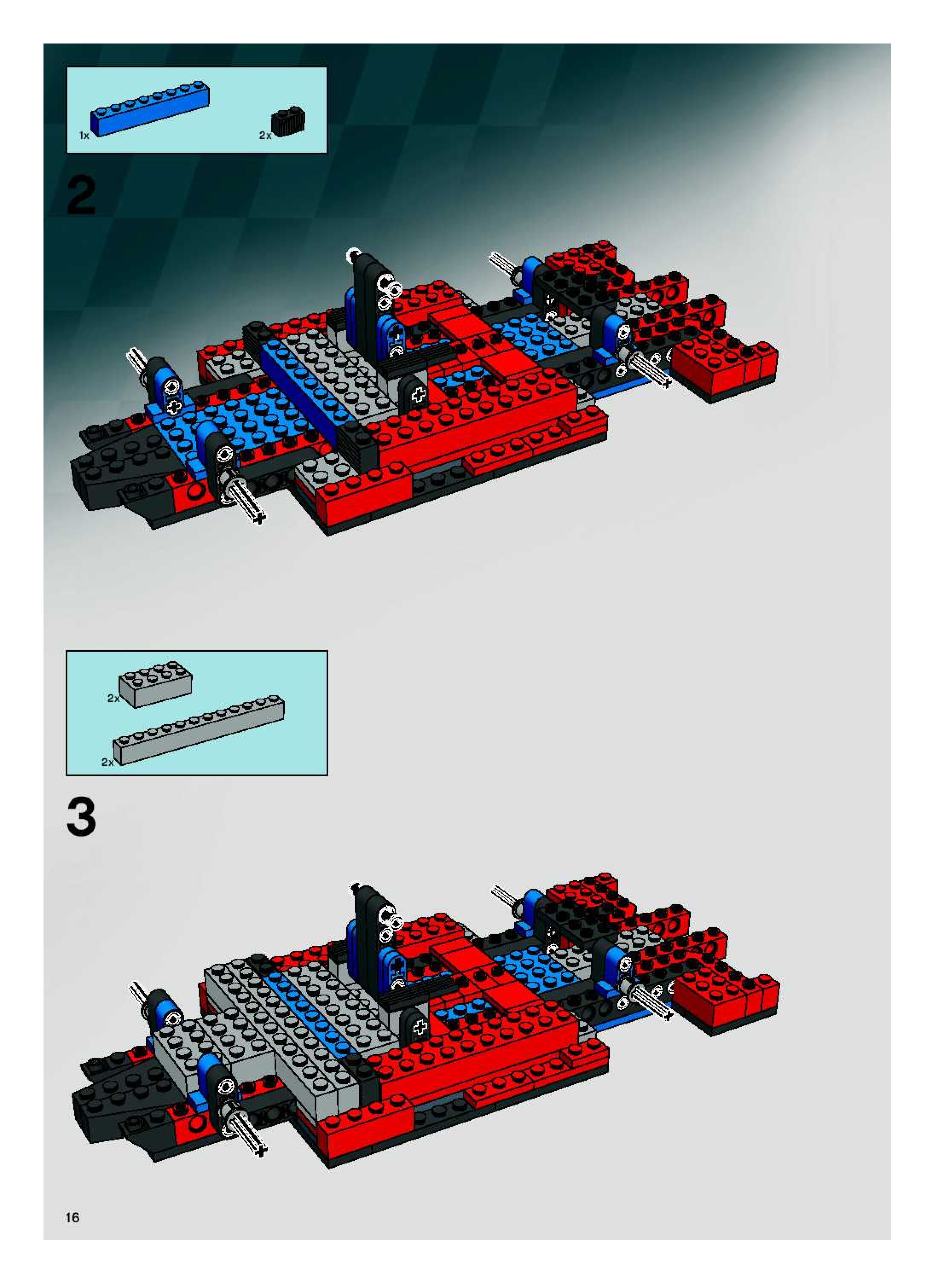 1x

2x

2

2x

2x

3

16