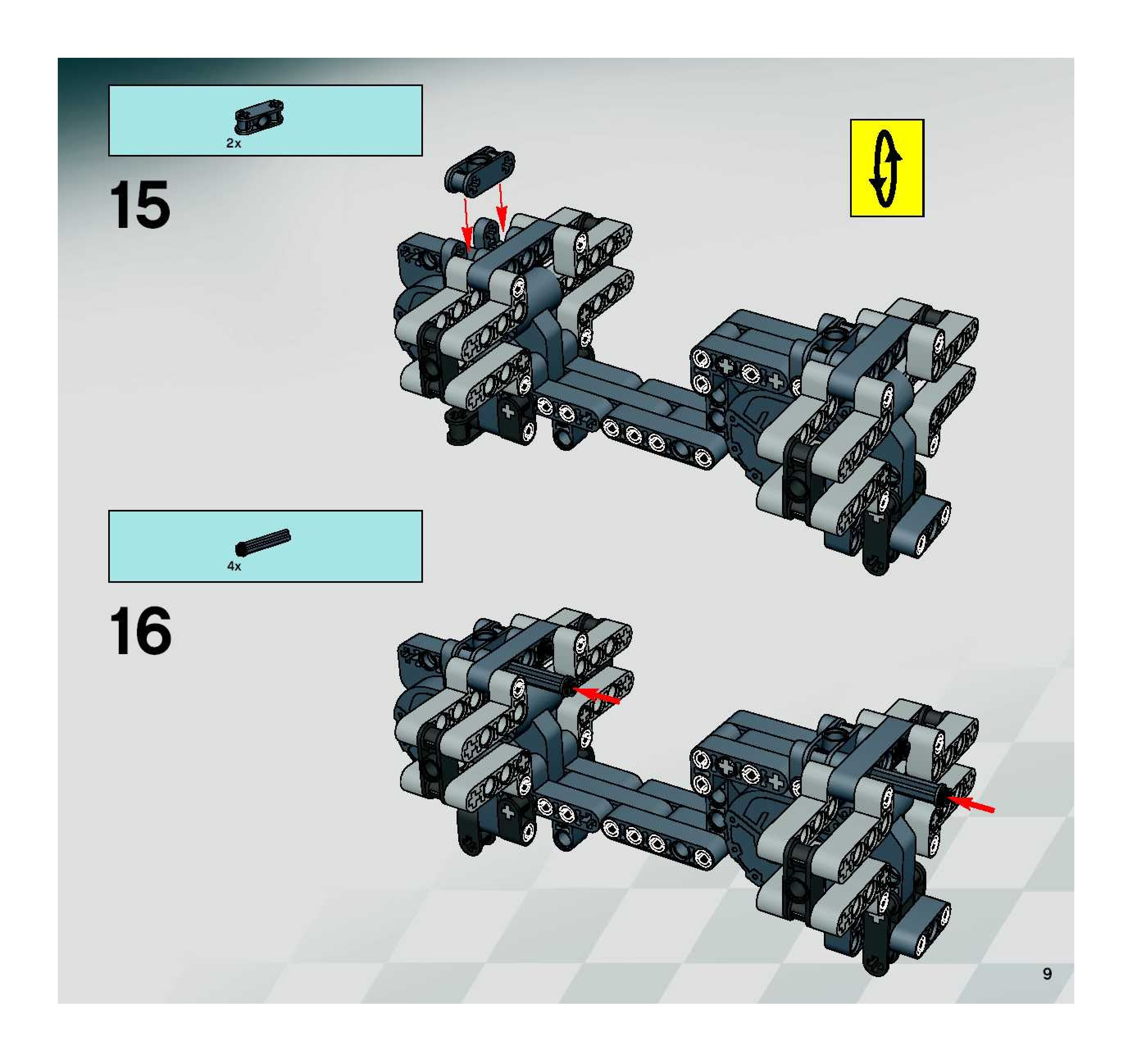 2x

15

4x

16

9