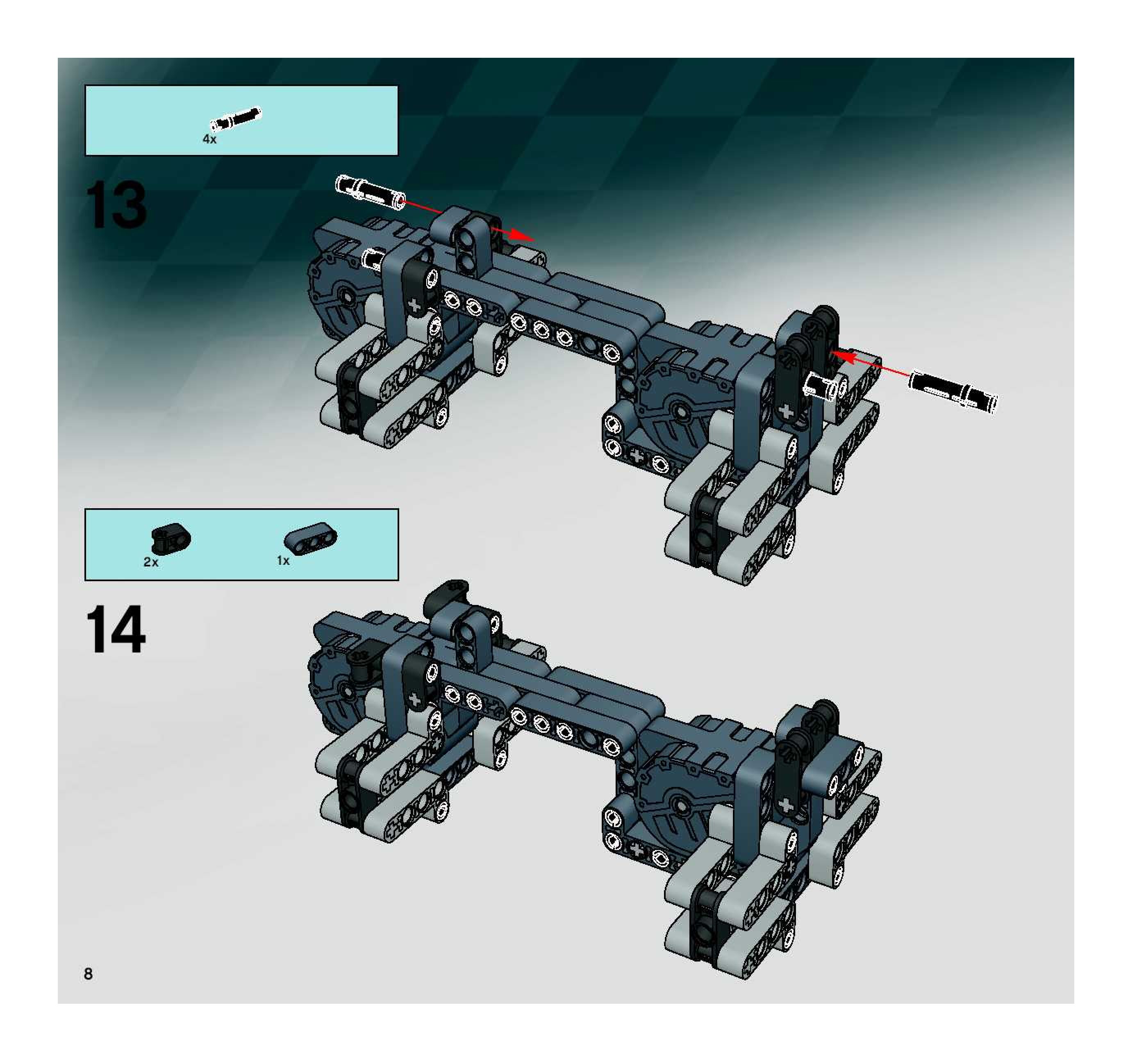 4x

13

2x

1x

14

8