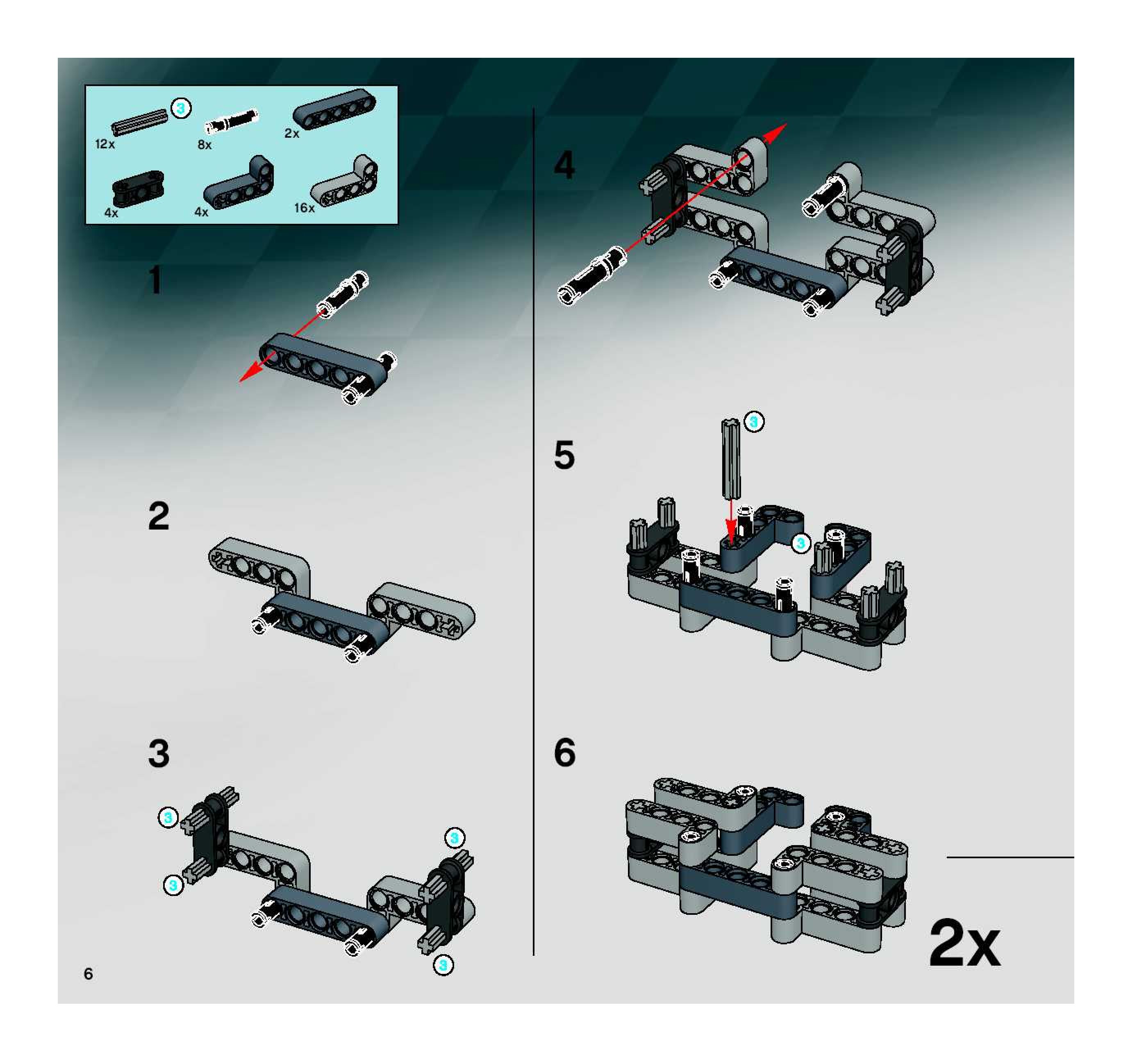 3
12x
8x
2x
4x
4x
16x

1

2

3

3
3
3
3

4

5

3
3

6

2x

6