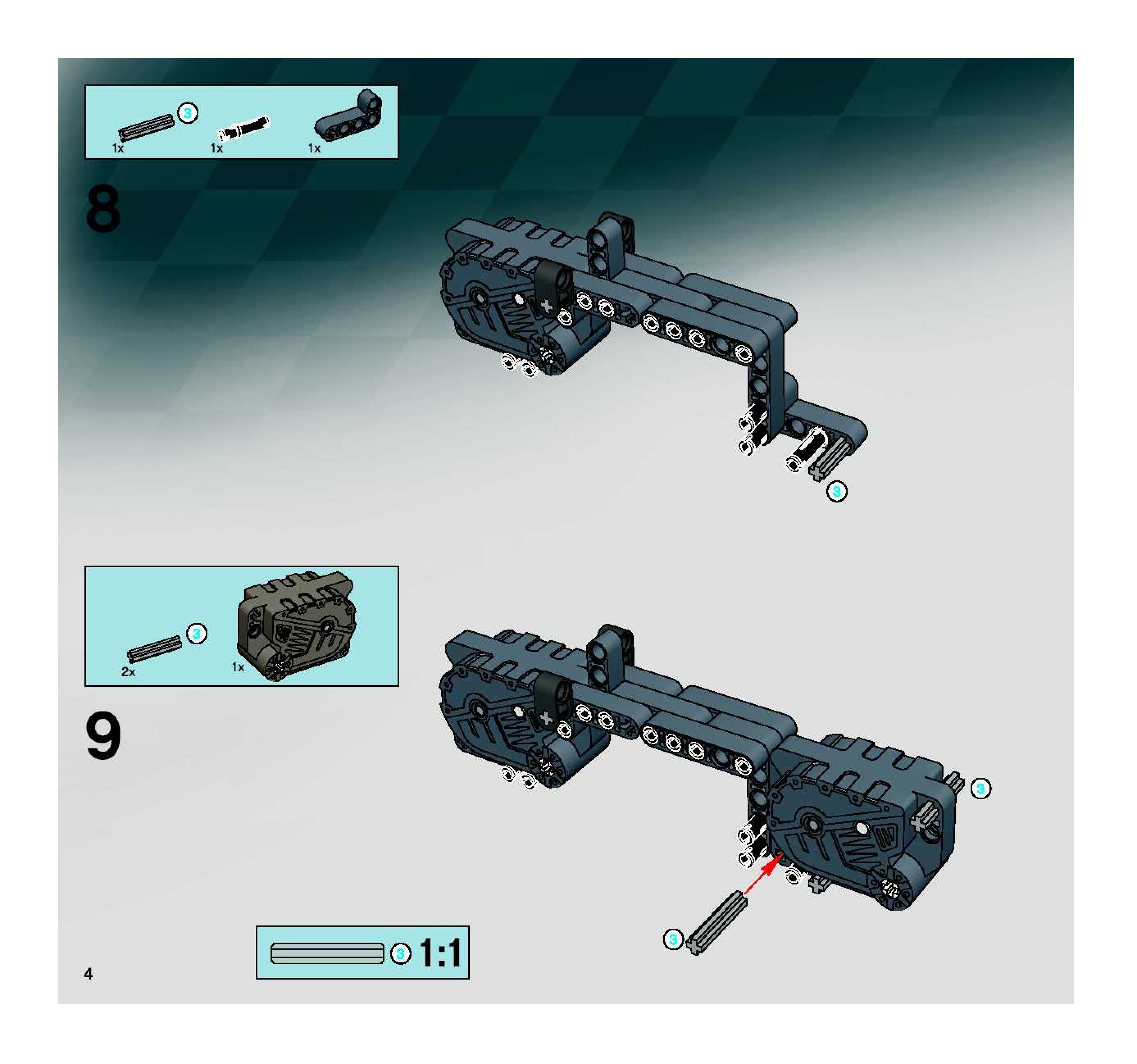 3
1x
1x
1x

8

3

3
2x
1x

9

3

3

3 1:1

4