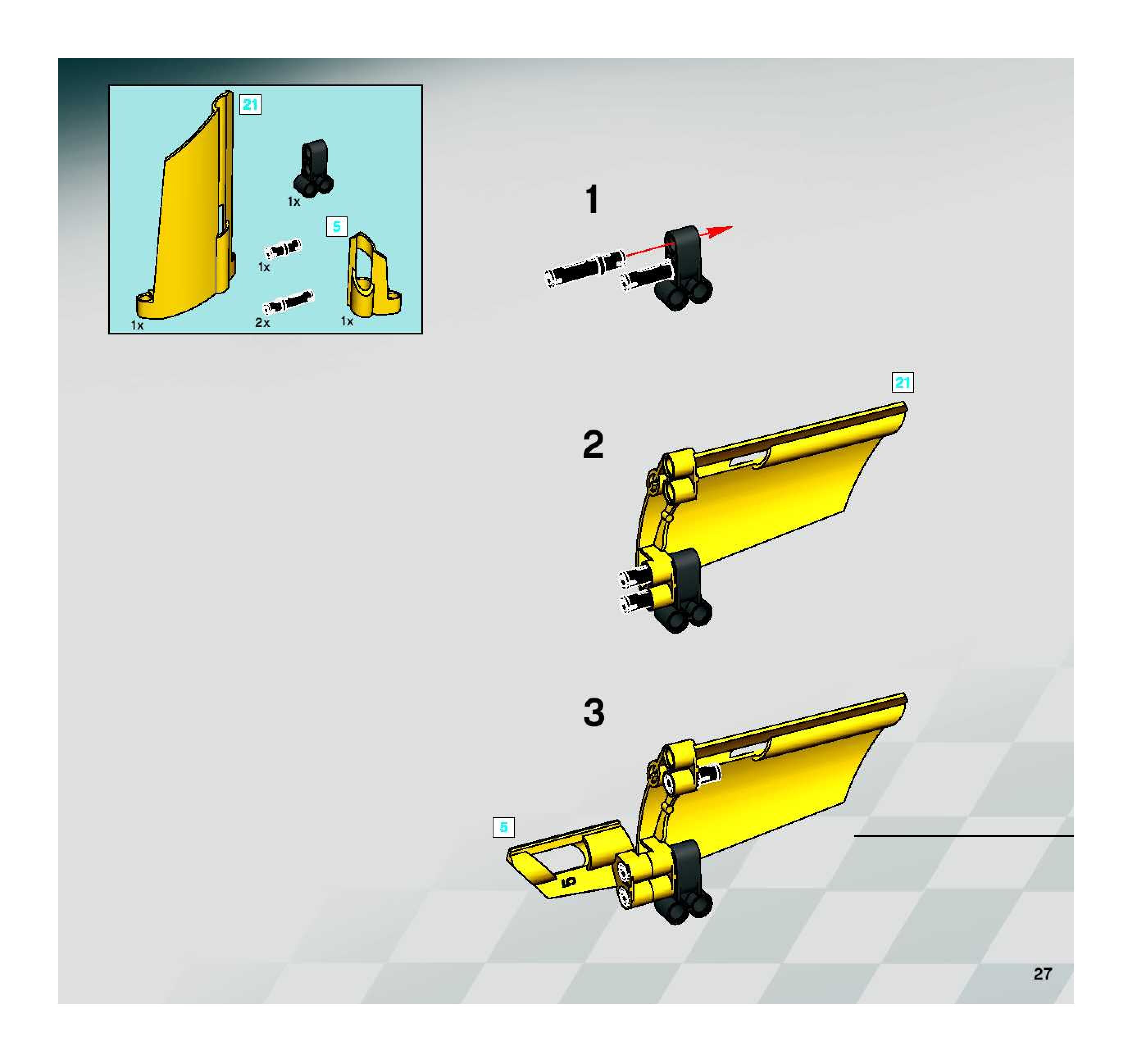 21

1x

5

1x

1x

2x

1x

1

21

2

3

5

5

27