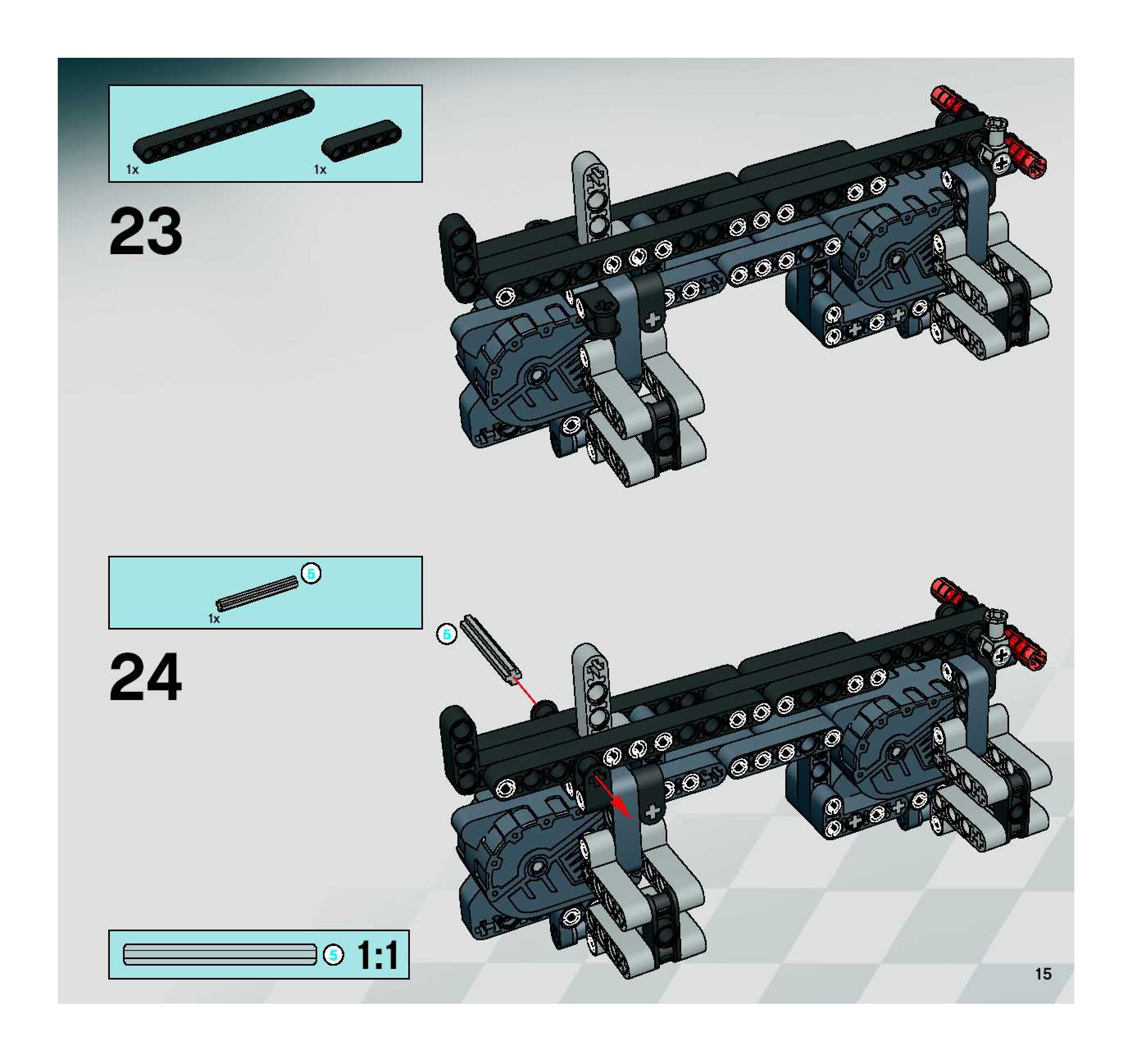 1x

1x

23

5

1x

24

5

5

1:1

15