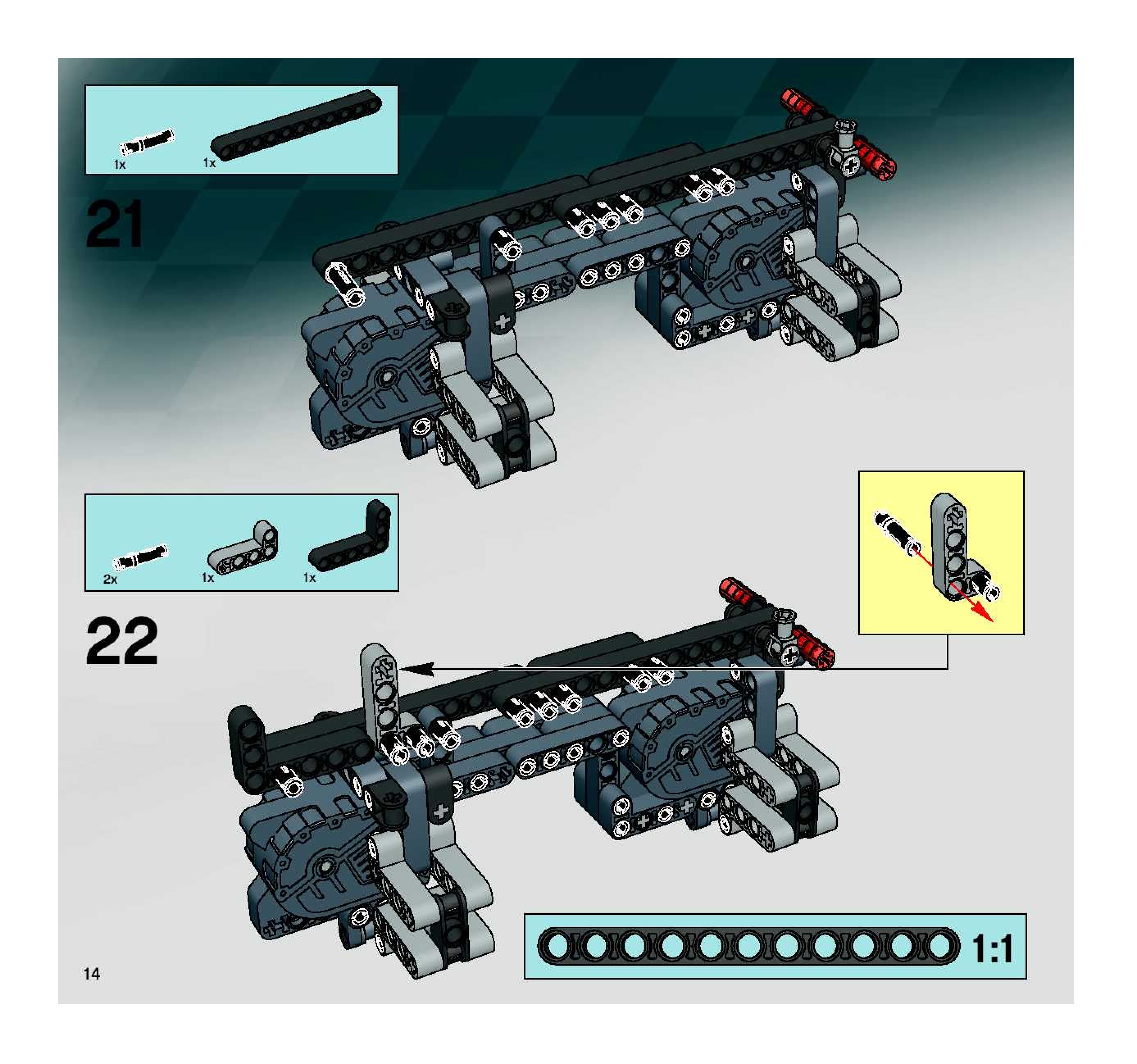 1x 1x

21

2x 1x 1x

22

1:1

14