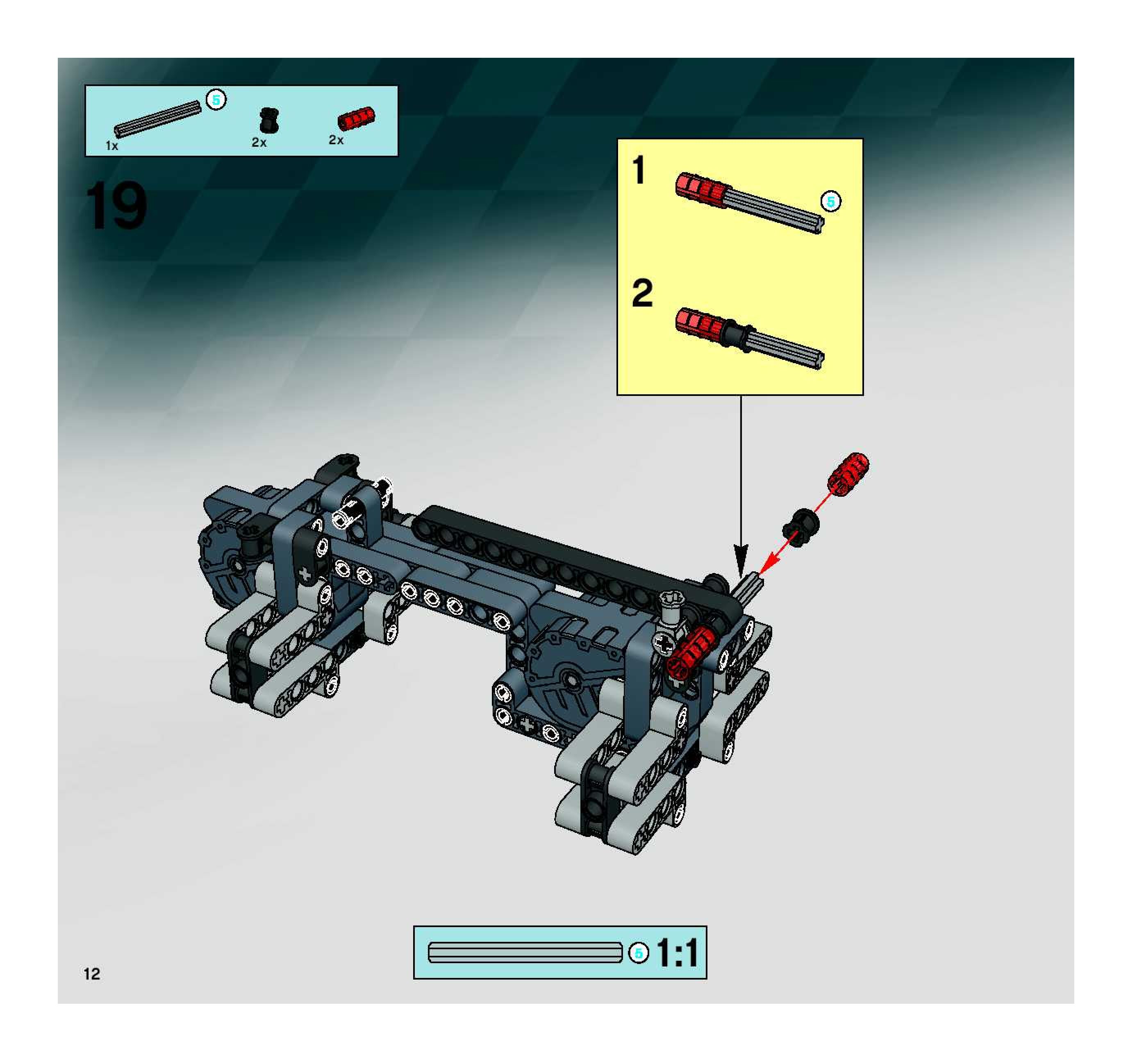 5

1x

2x

2x

19

1

5

2

5 1:1

12