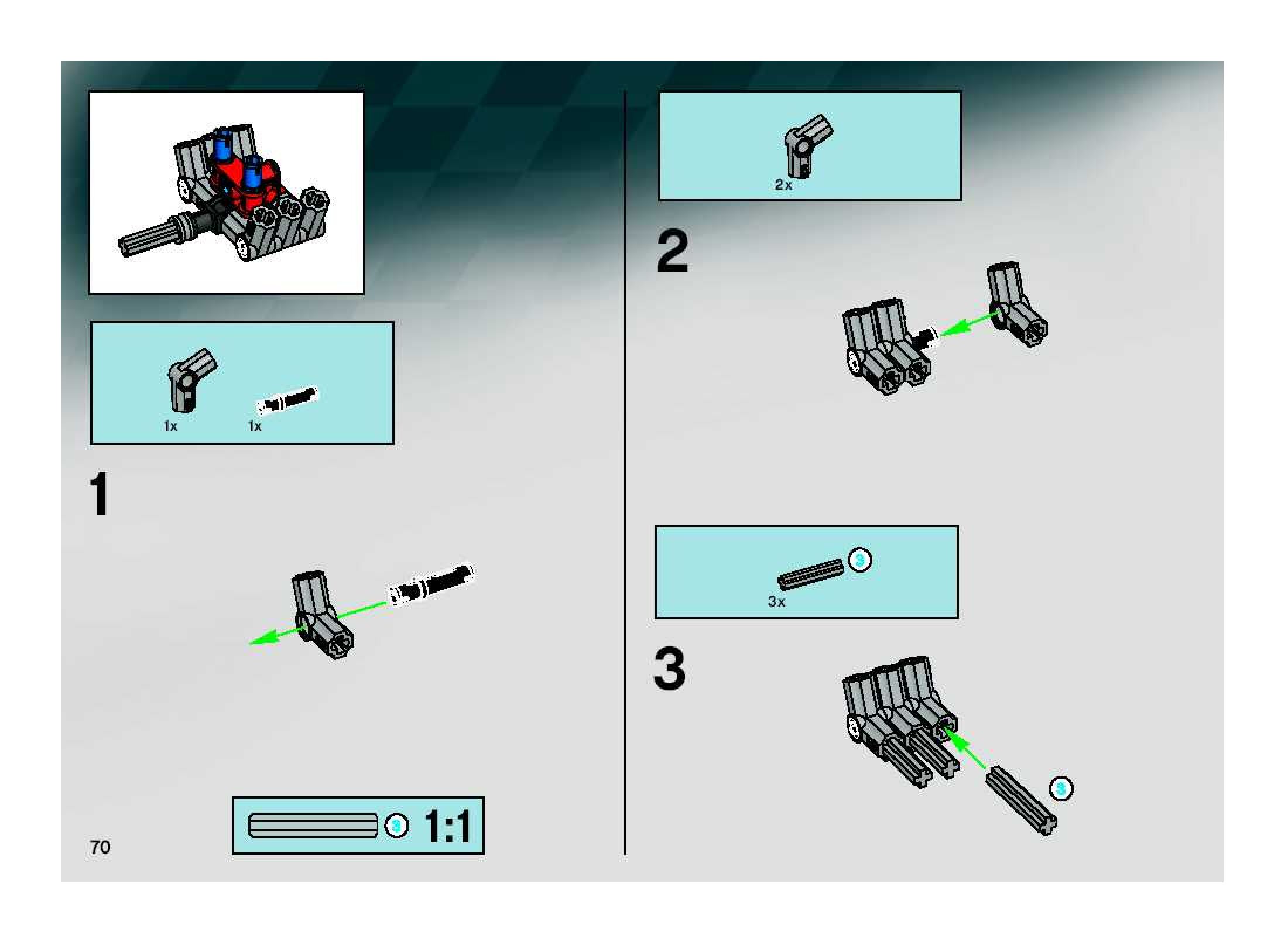 1x
1x

1

3
1:1

70

2x

2

3
3x

3

3