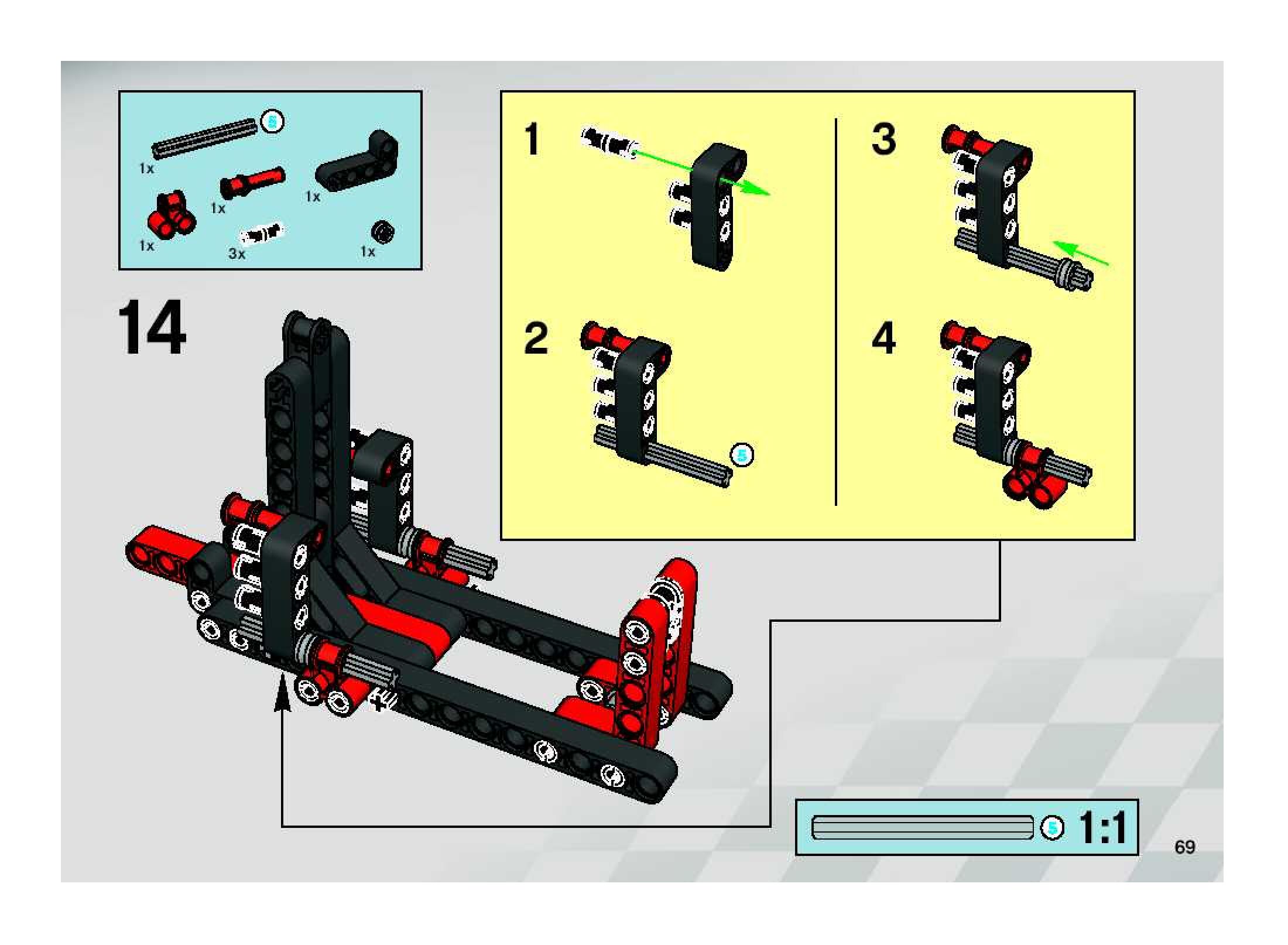 5

1x

1x

1x

1x

3x

1x

14

1

2

5

3

4

5 1:1

69