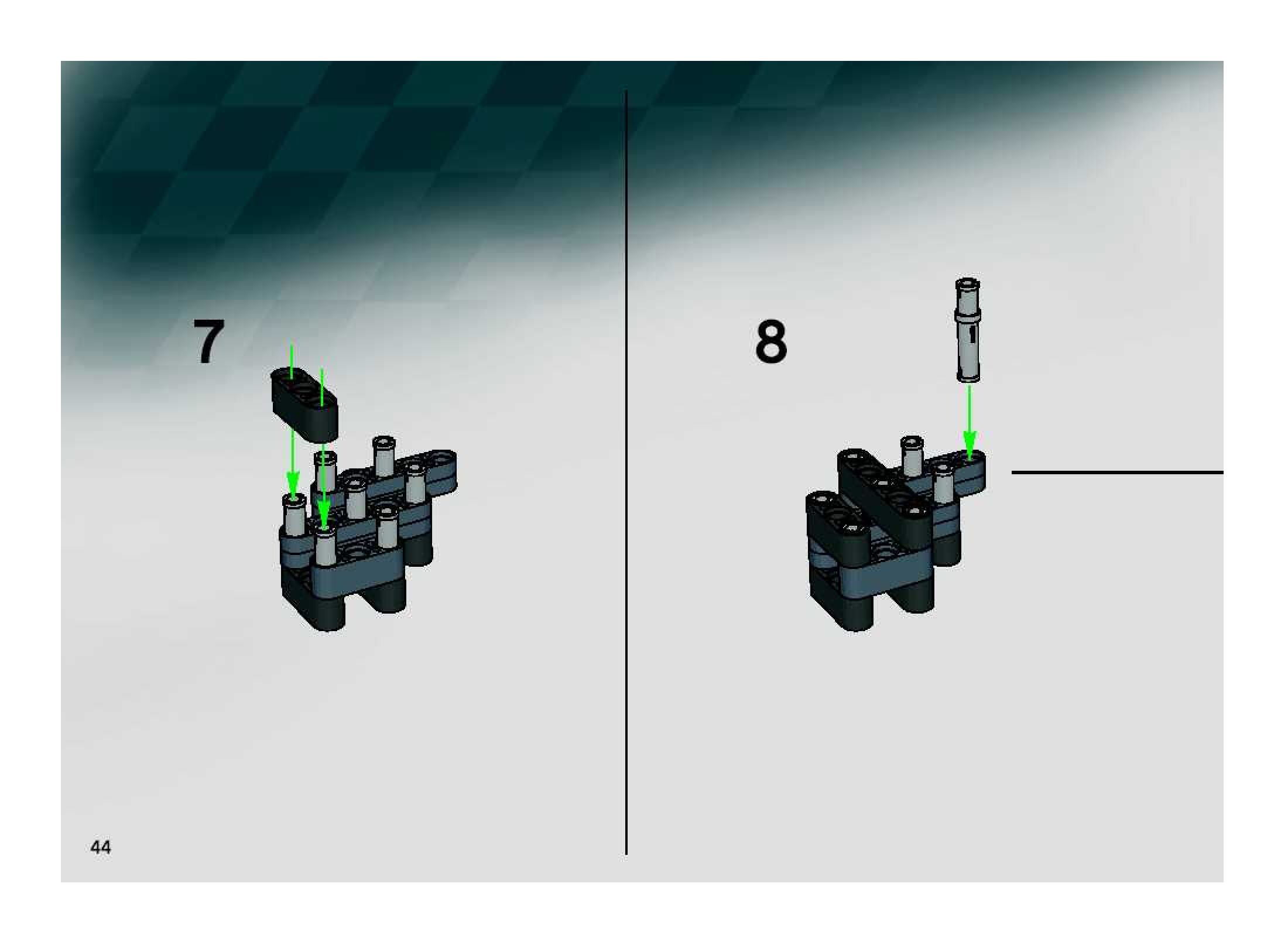 7

8

44