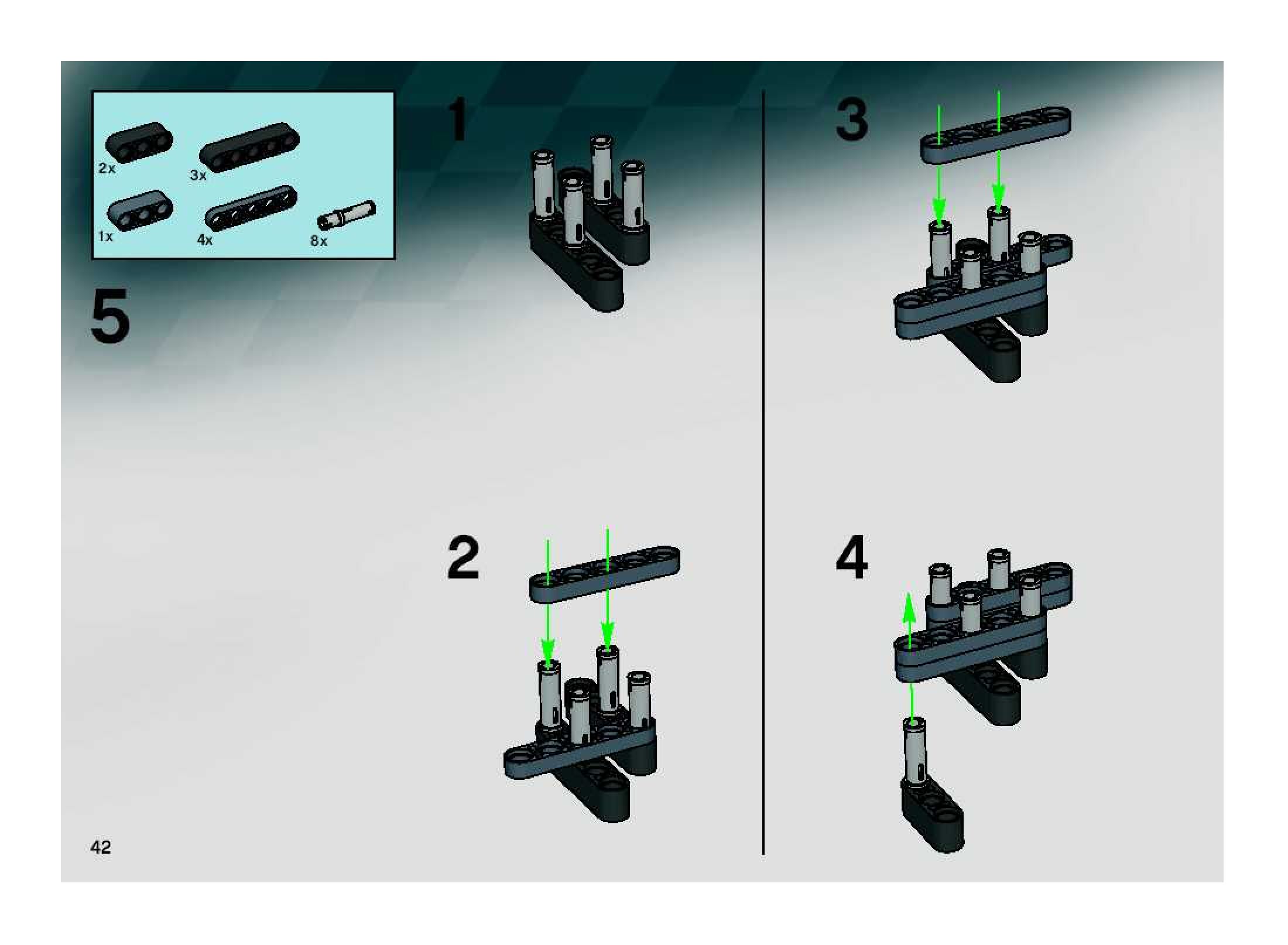 2x
3x
1x
4x
8x

5

1

2

3

4

42