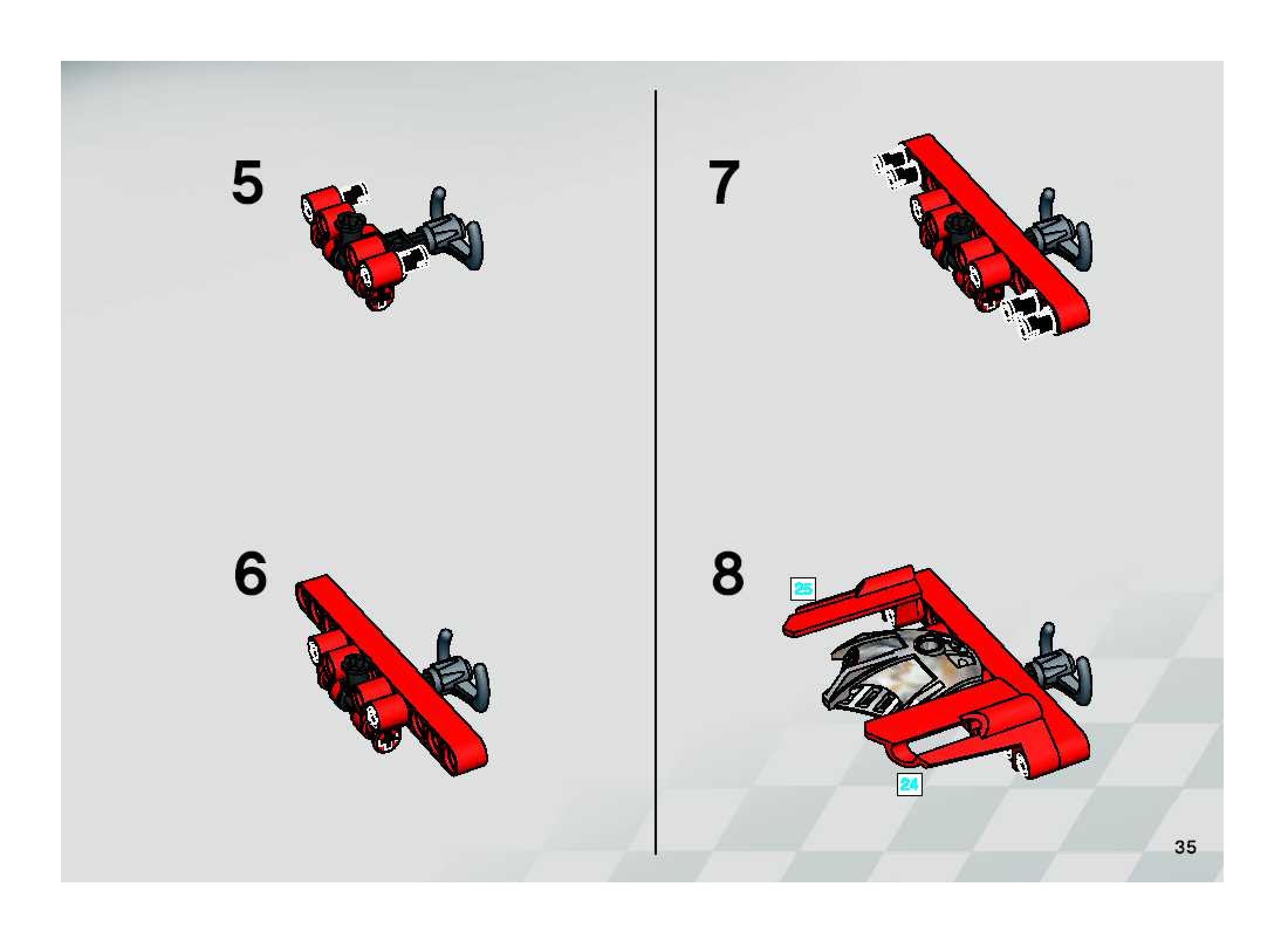 5

6

7

8

25

24

35