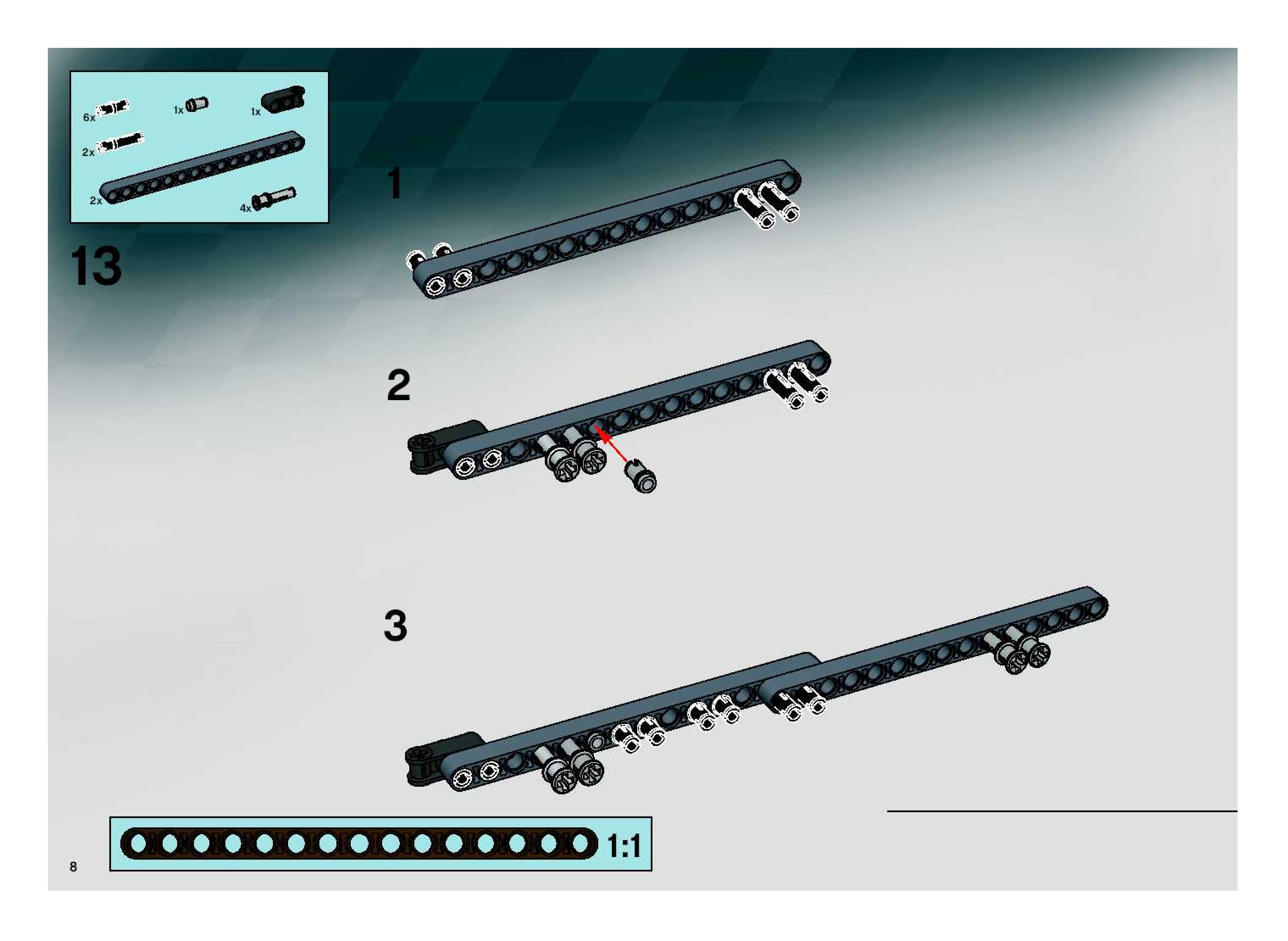 6x
1x
1x
2x
2x
4x

13

1

2

3

1:1

8