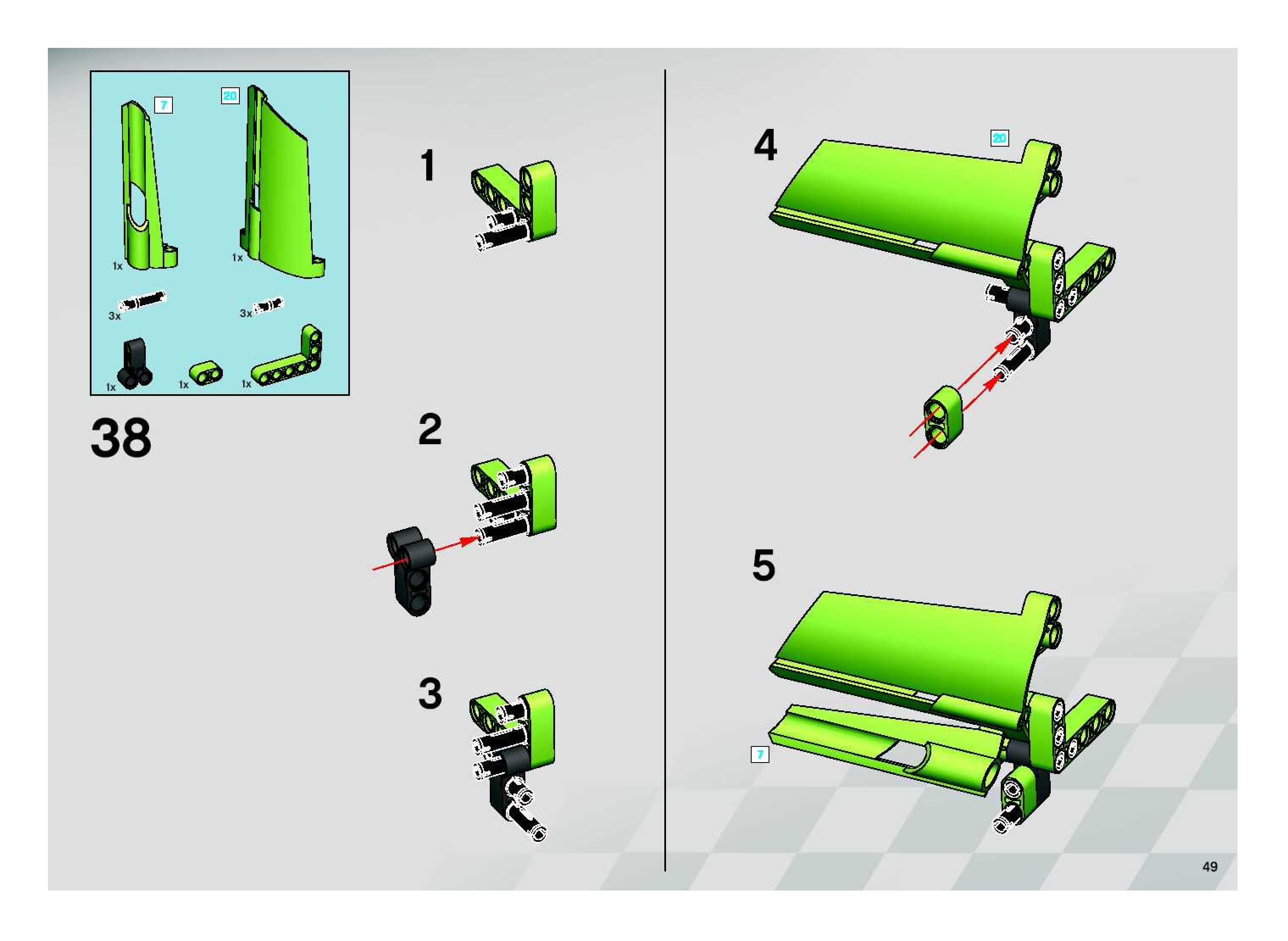 7
20
1x
1x
3x
3x
1x
1x
1x
38
1
2
3
4
20
5
7
49