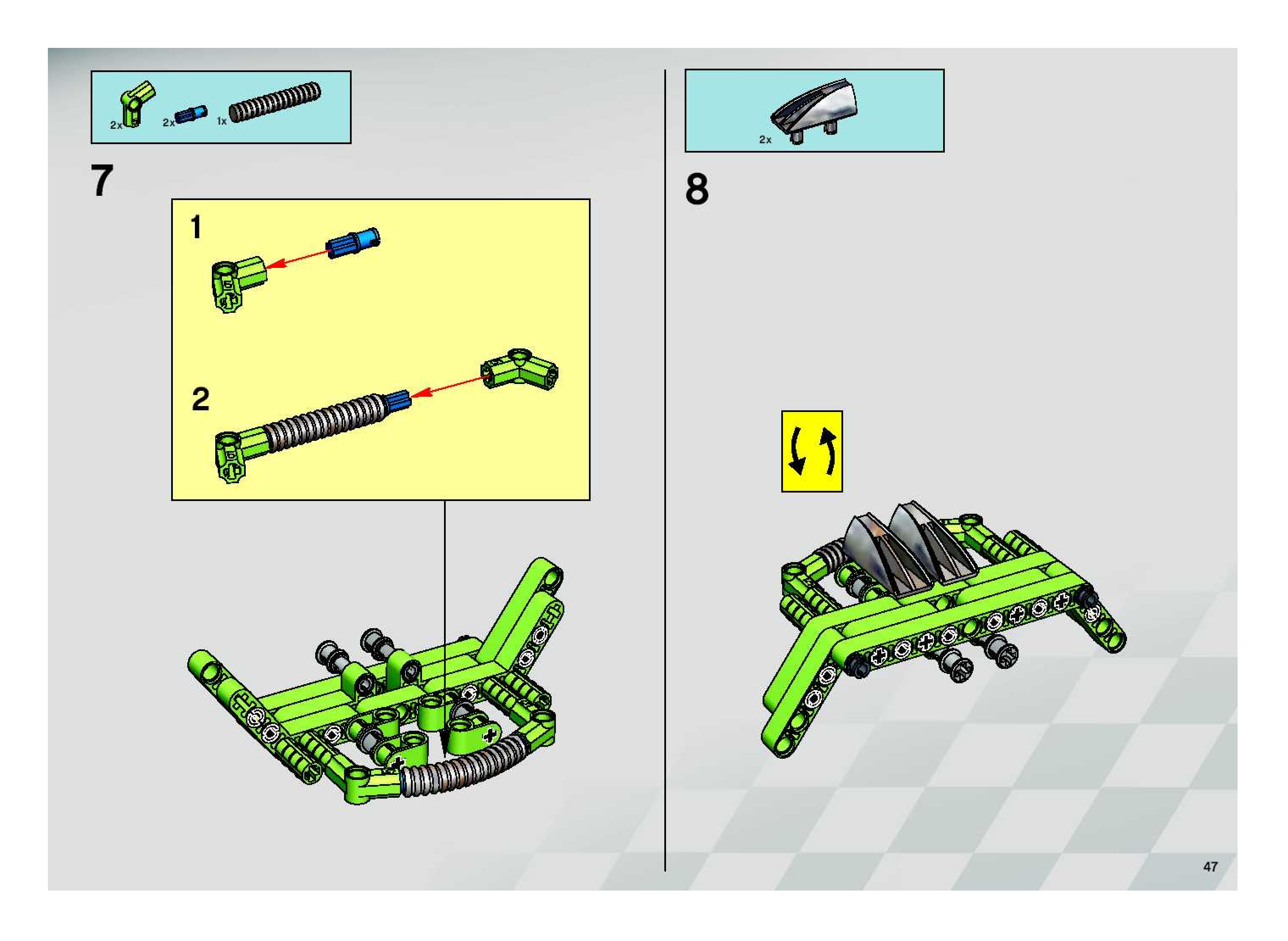 2x 2x 1x

7

1

2

2x

8

47