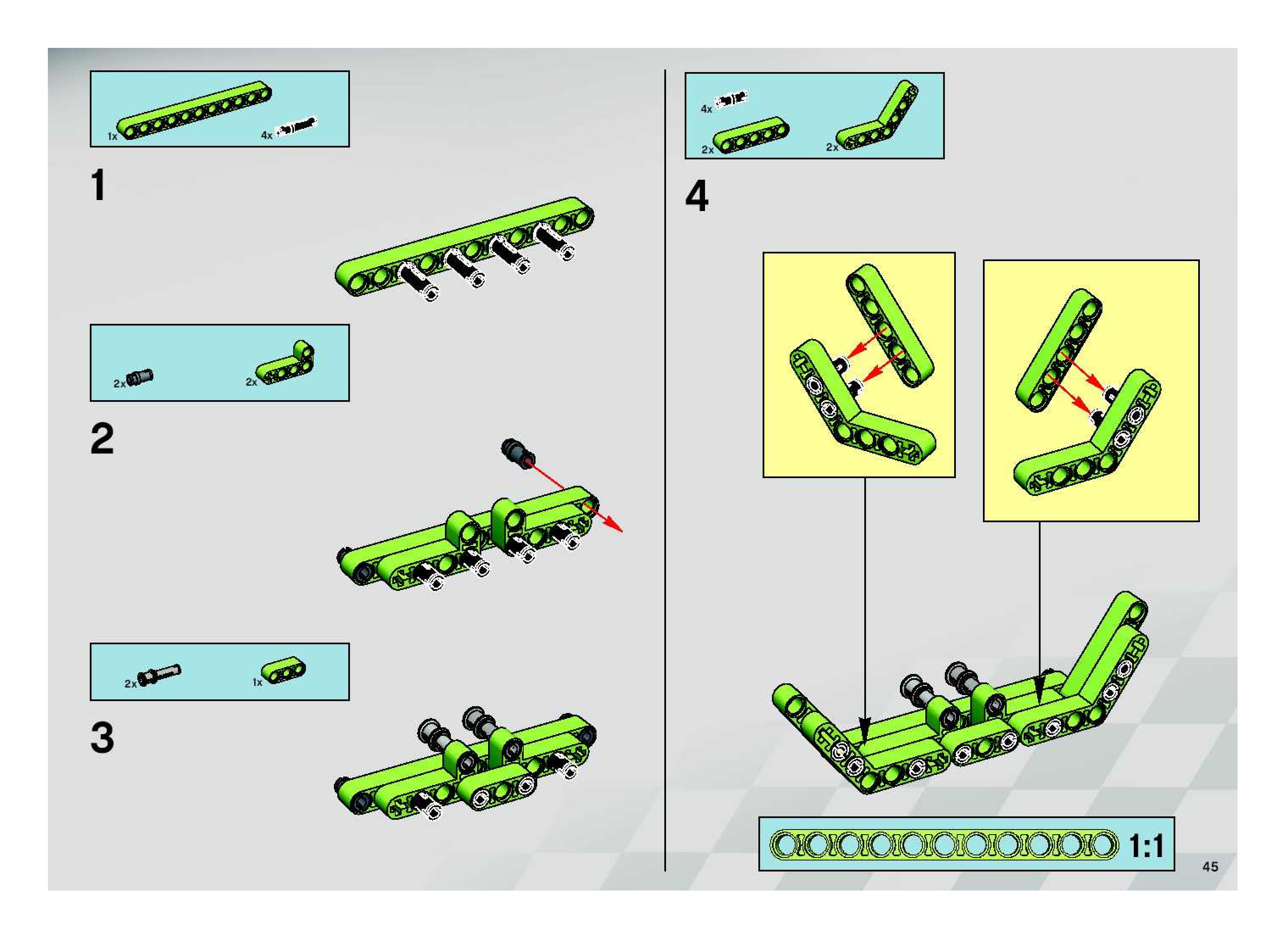 1x
4x

1

2x
2x

2

2x
1x

3

4x
2x
2x

4

1:1

45