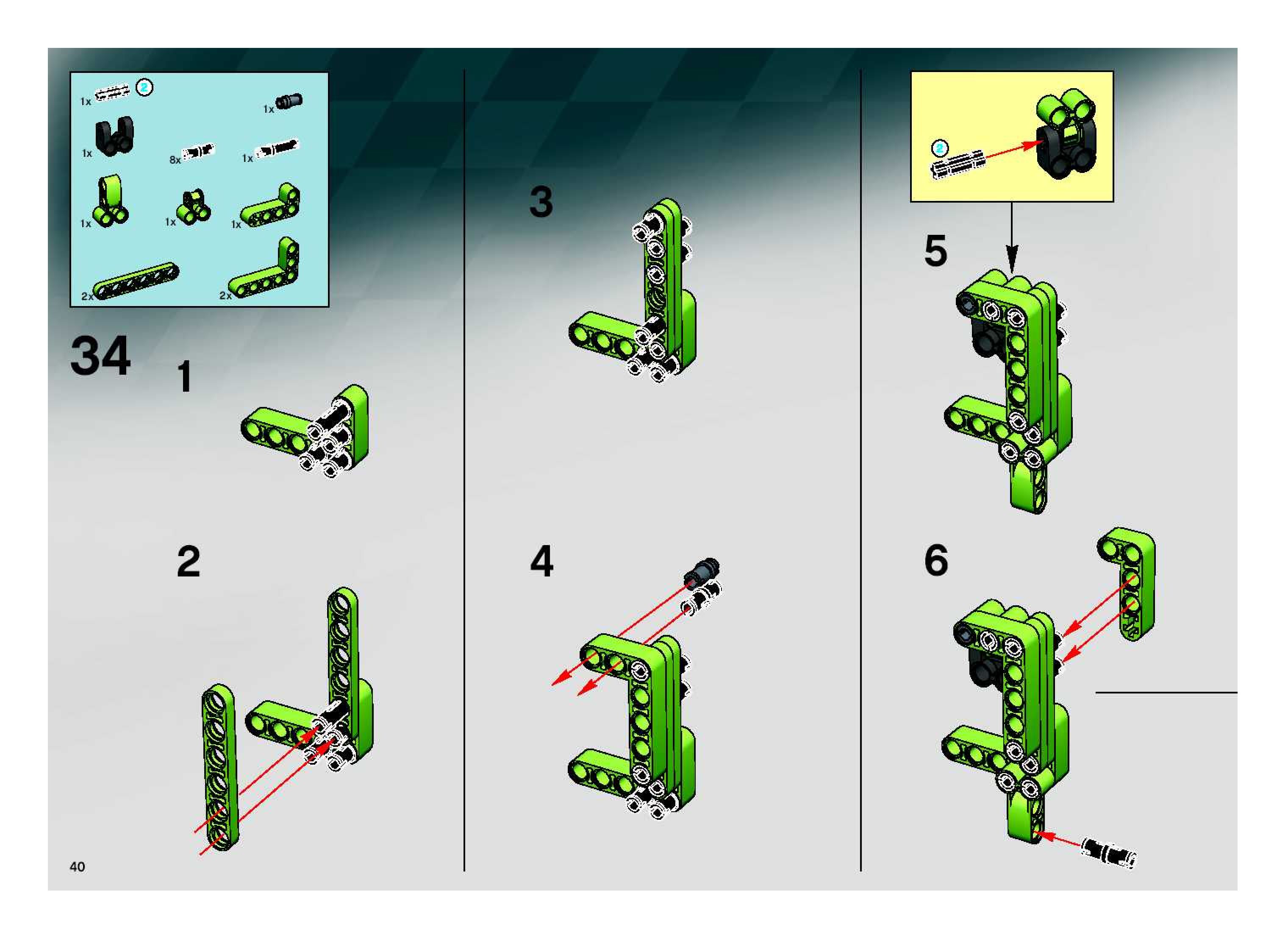 1x 2
1x
1x
8x
1x
1x
1x
1x
2x
2x

34

1

2

3

4

2

5

6

40