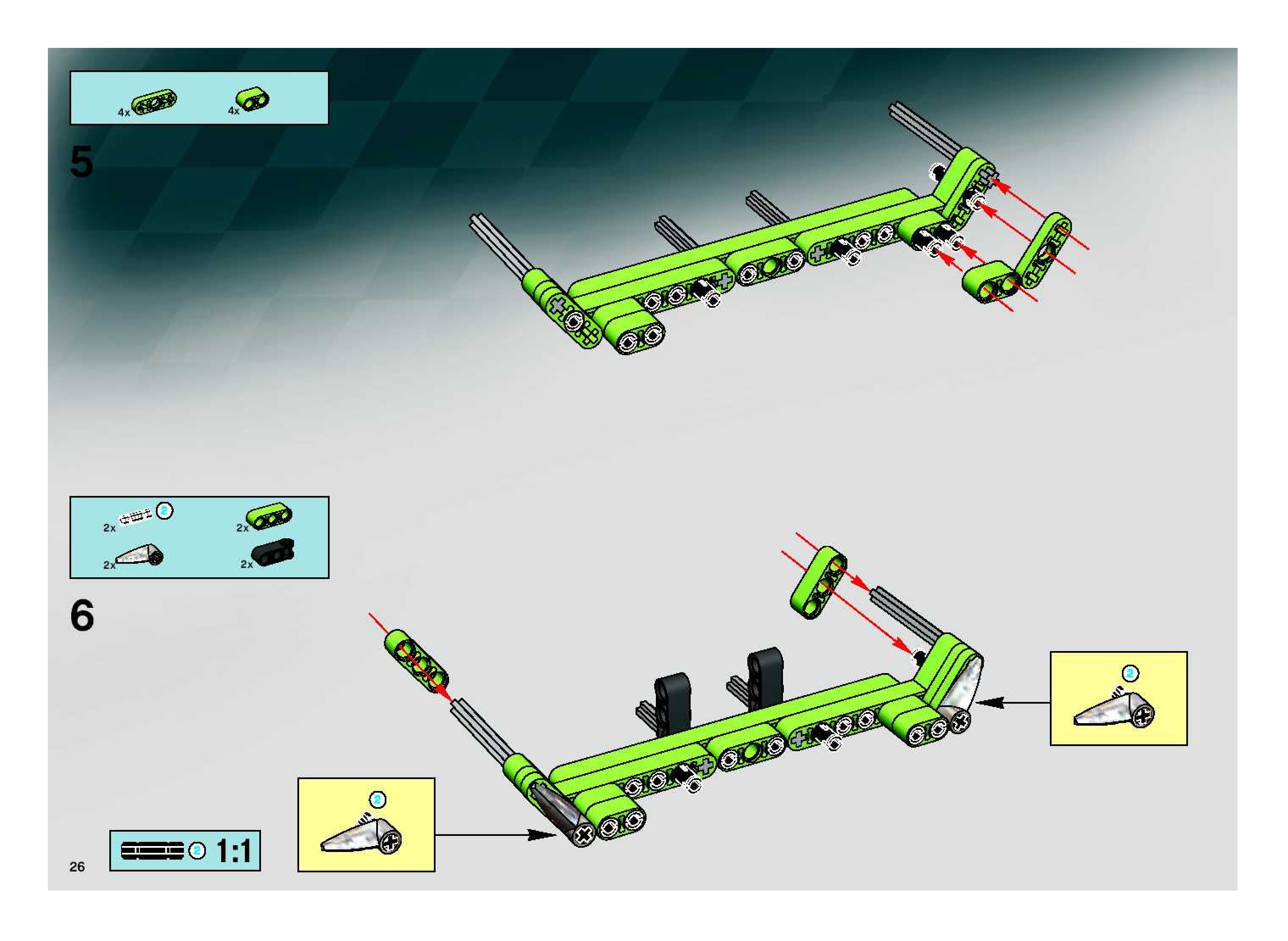 4x 4x

5

2x 2 2x

2x 2x

6

2

2

2 1:1

26