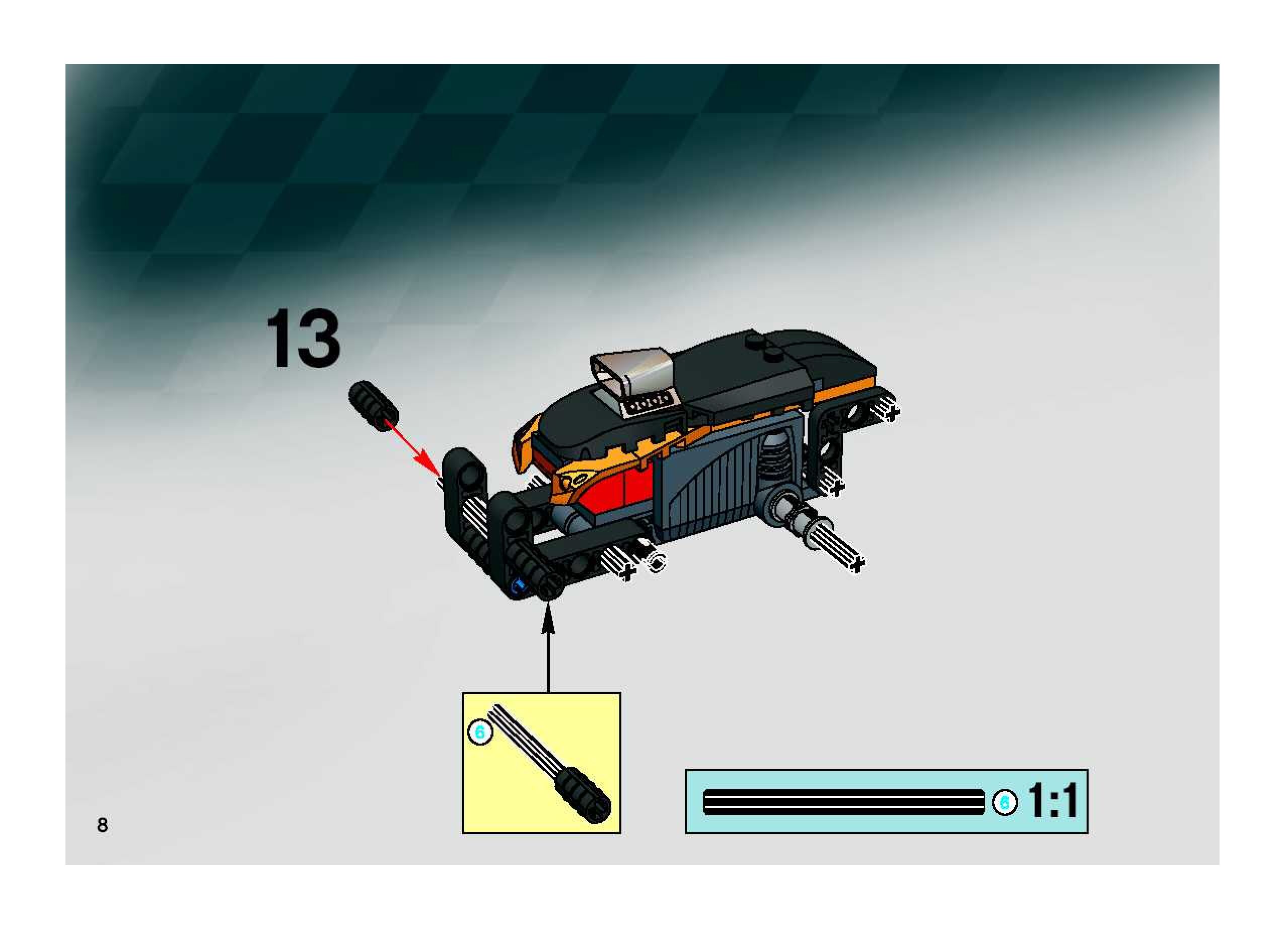 13

6

6 1:1

8