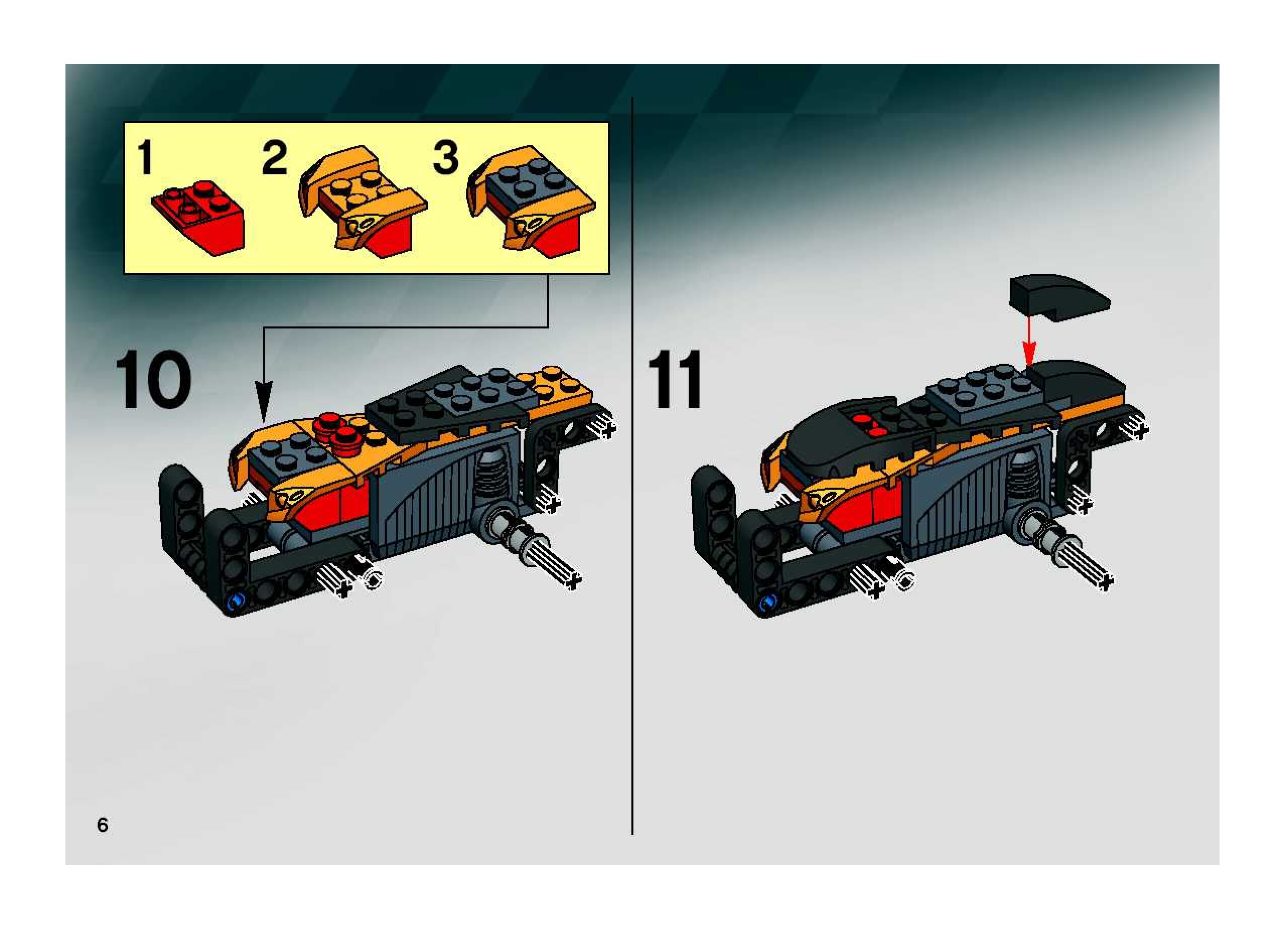 1 2 3

10

11

6