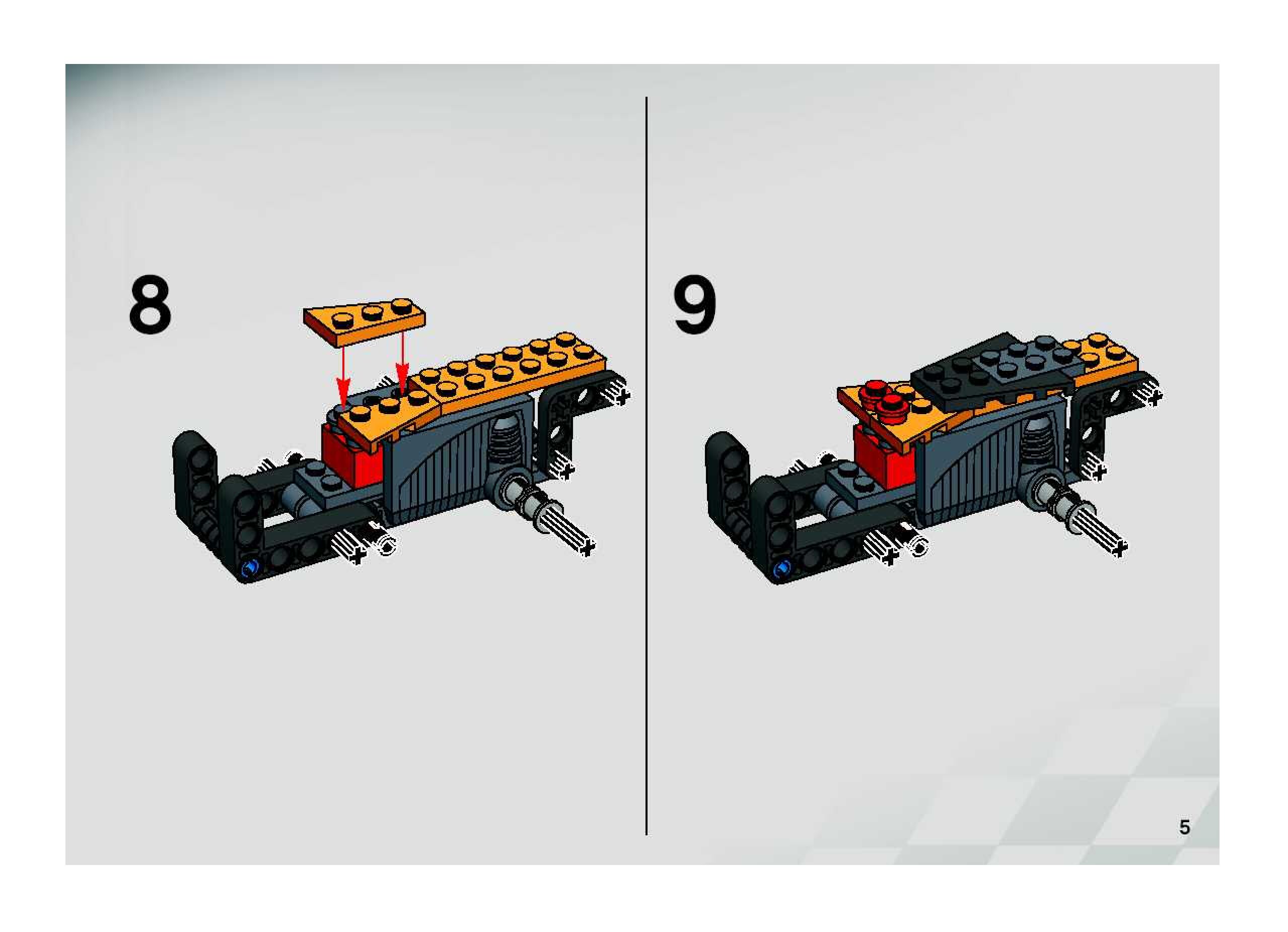 8

9

5